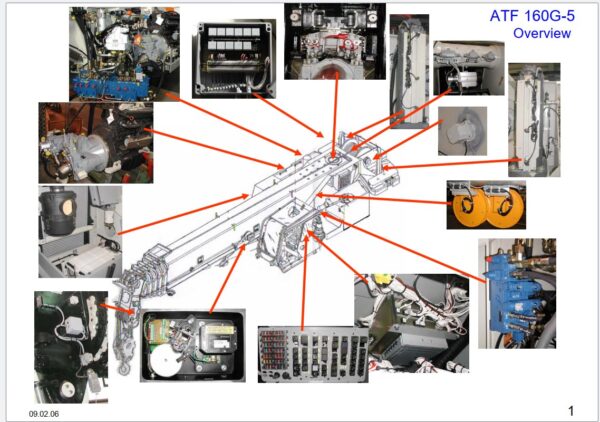 ATF 160G-5
Overview

09.02.06

1