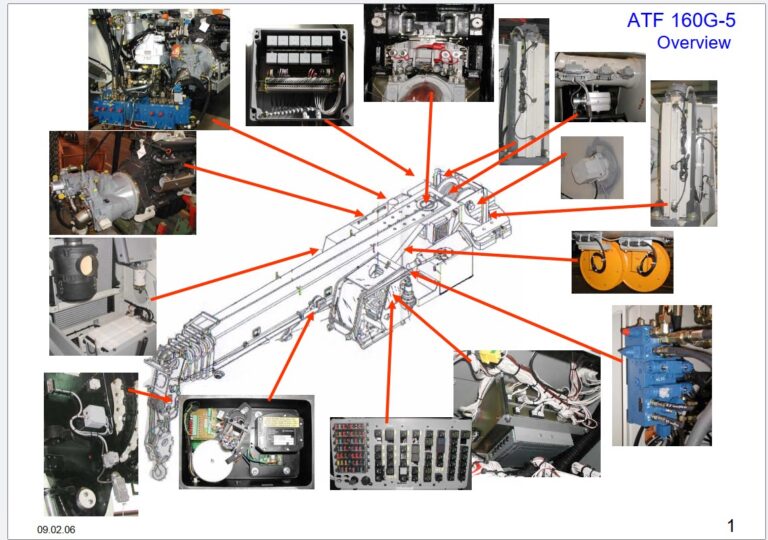 ATF 160G-5
Overview

09.02.06

1