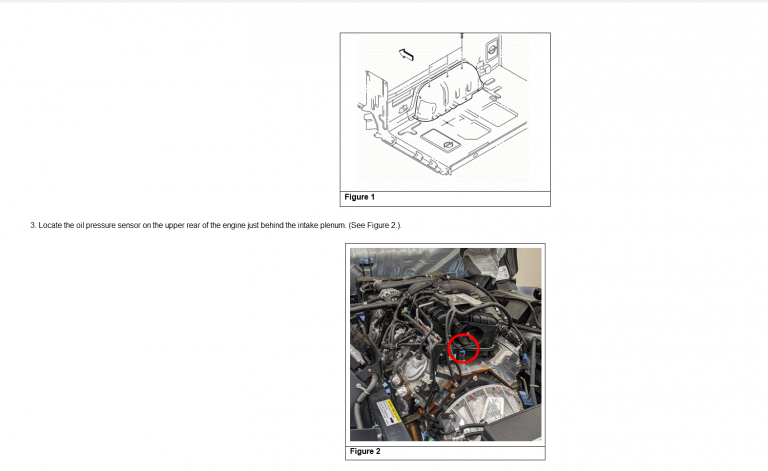 Figure 1

3. Locate the oil pressure sensor on the upper rear of the engine just behind the intake plenum. (See Figure 2.).

Figure 2