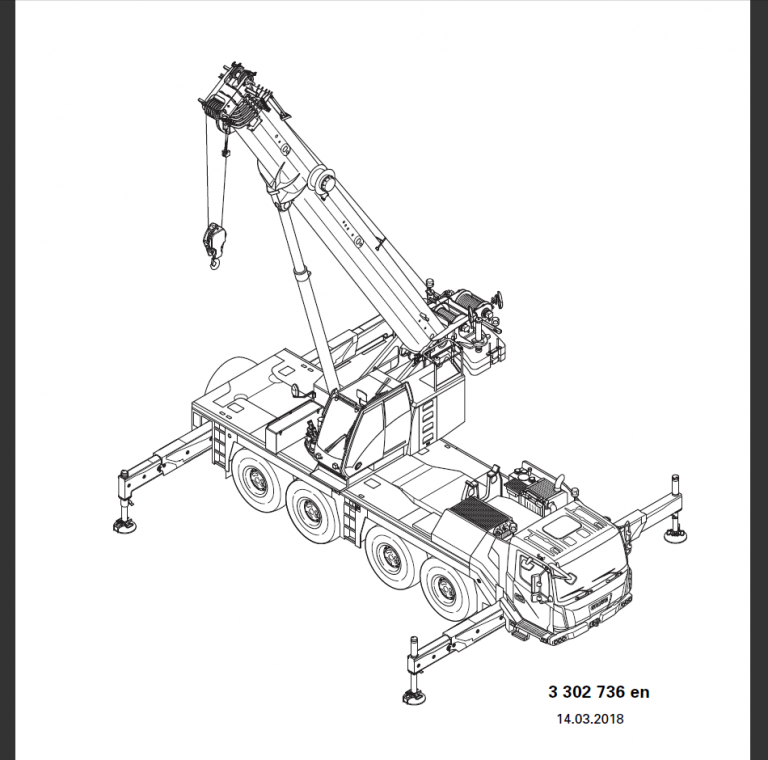 3 302 736 en

14.03.2018