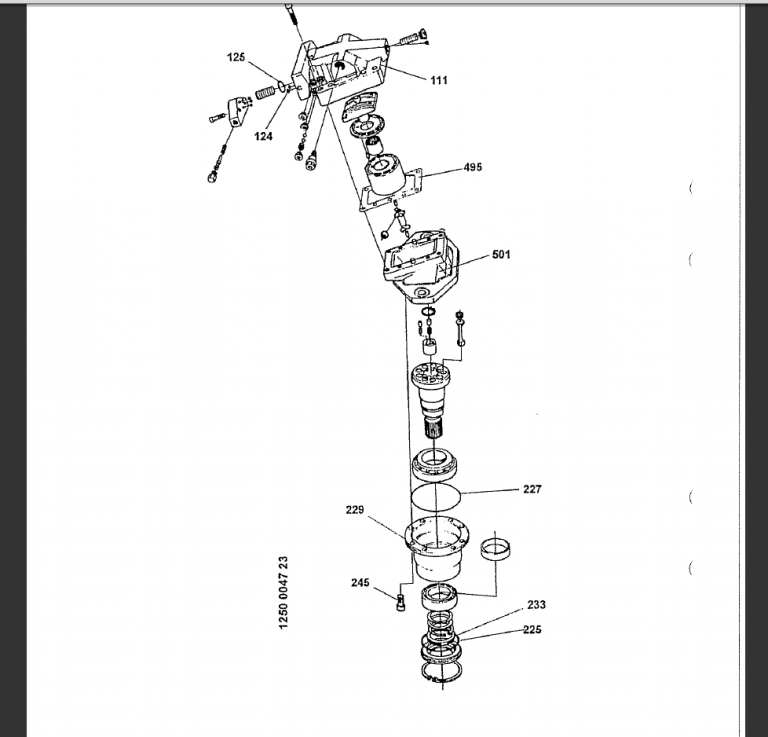 125
111
124
495
501
227
229
245
233
225
1250 0047 23