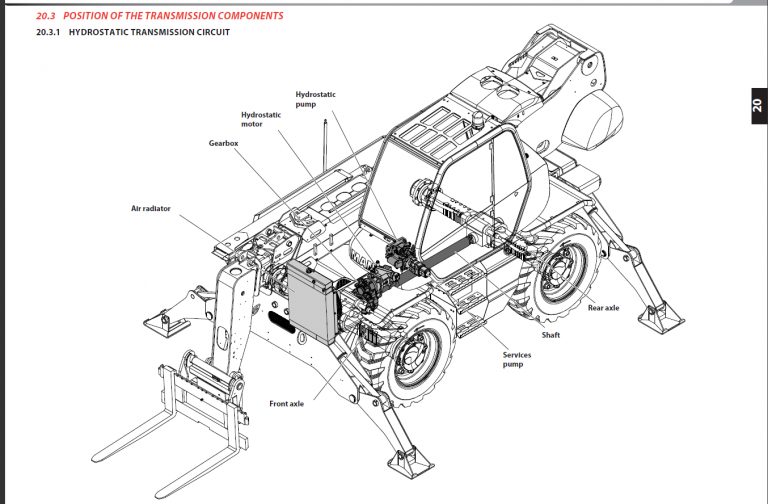 20.3 POSITION OF THE TRANSMISSION COMPONENTS
20.3.1 HYDROSTATIC TRANSMISSION CIRCUIT

20

Hydrostatic pump

Hydrostatic motor

Gearbox

Air radiator

Rear axle

Shaft

Services pump

Front axle