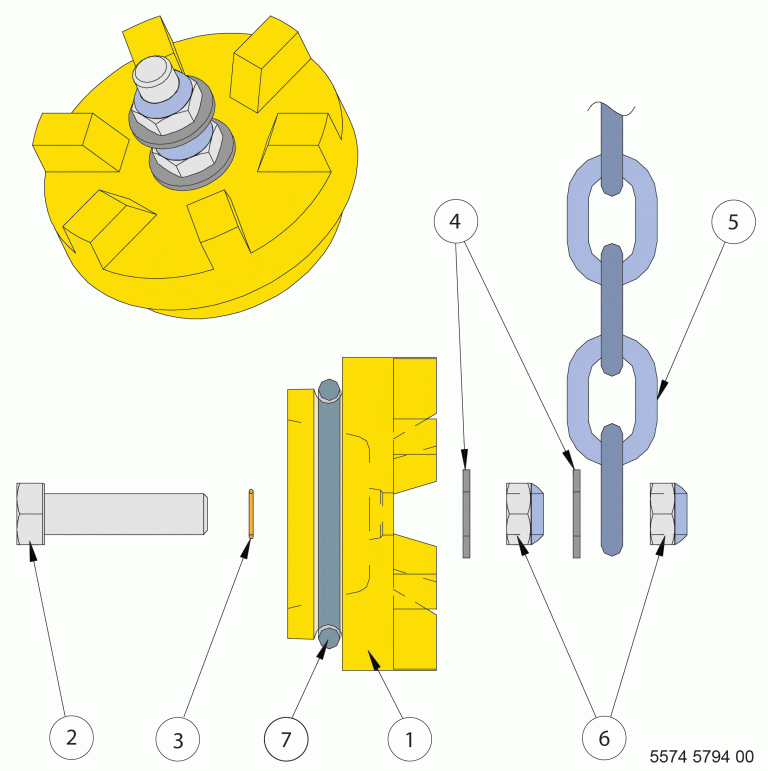 4
5
2
3
7
1
6
5574 5794 00