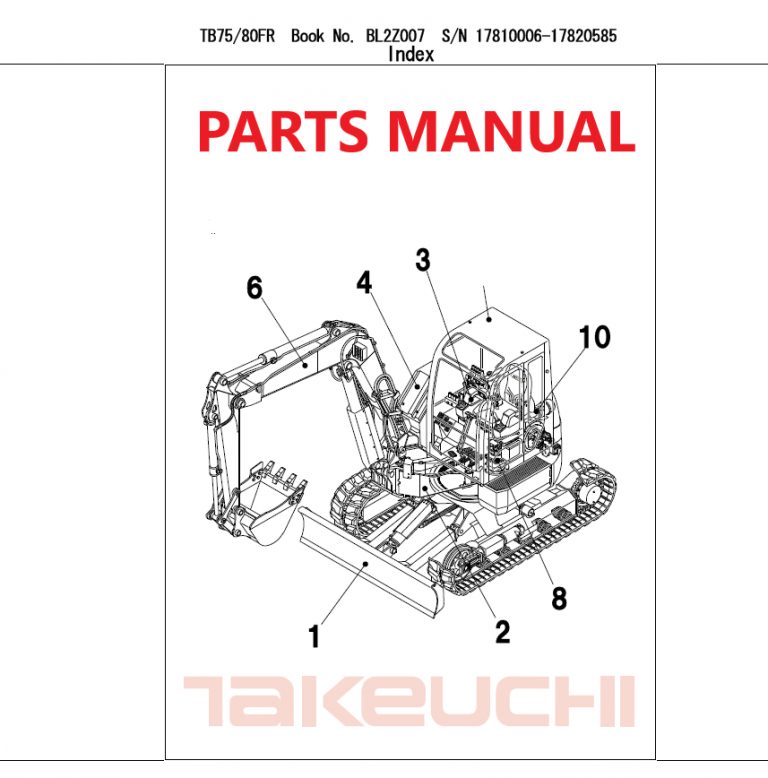 TB75/80FR Book No. BL2Z007 S/N 17810006-17820585
Index

PARTS MANUAL

6
4
3
10
1
2
8

TAKEUCHI