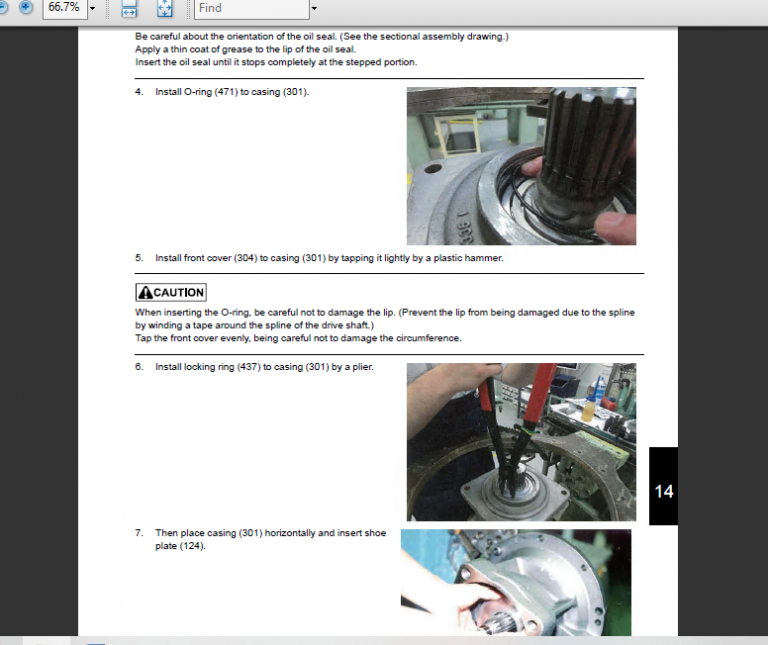 66.7%

Find

Be careful about the orientation of the oil seal. (See the sectional assembly drawing.)
Apply a thin coat of grease to the lip of the oil seal.
Insert the oil seal until it stops completely at the stepped portion.

4. Install O-ring (471) to casing (301).

5. Install front cover (304) to casing (301) by tapping it lightly by a plastic hammer.

CAUTION

When inserting the O-ring, be careful not to damage the lip. (Prevent the lip from being damaged due to the spline by winding a tape around the spline of the drive shaft.)
Tap the front cover evenly, being careful not to damage the circumference.

6. Install locking ring (437) to casing (301) by a plier.

14

7. Then place casing (301) horizontally and insert shoe plate (124).