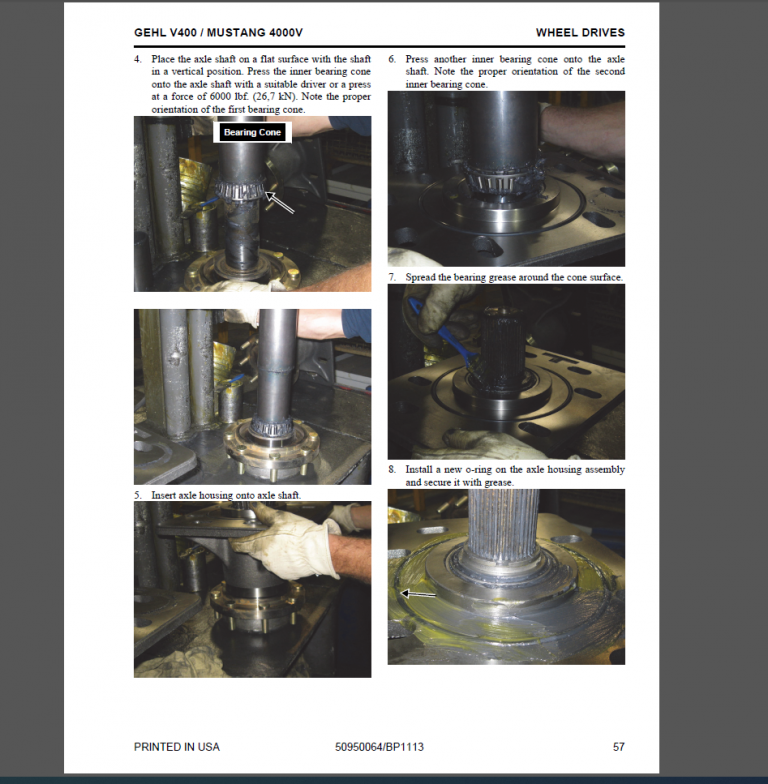 GEHL V400 / MUSTANG 4000V

WHEEL DRIVES

4. Place the axle shaft on a flat surface with the shaft in a vertical position. Press the inner bearing cone onto the axle shaft with a suitable driver or a press at a force of 6000 lbf. (26,7 kN). Note the proper orientation of the first bearing cone.

Bearing Cone

5. Insert axle housing onto axle shaft.

6. Press another inner bearing cone onto the axle shaft. Note the proper orientation of the second inner bearing cone.

7. Spread the bearing grease around the cone surface.

8. Install a new o-ring on the axle housing assembly and secure it with grease.

PRINTED IN USA

50950064/BP1113

57