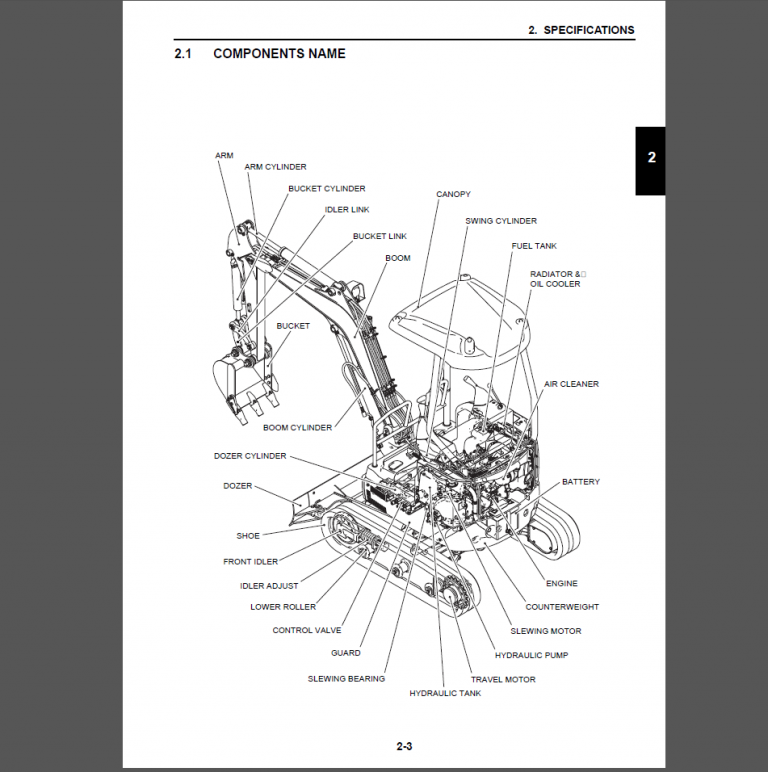 2. SPECIFICATIONS

2.1 COMPONENTS NAME

2

ARM
ARM CYLINDER
BUCKET CYLINDER
IDLER LINK
BUCKET LINK
BOOM
CANOPY
SWING CYLINDER
FUEL TANK
RADIATOR &
OIL COOLER
BUCKET
AIR CLEANER
BOOM CYLINDER
DOZER CYLINDER
DOZER
BATTERY
SHOE
FRONT IDLER
IDLER ADJUST
LOWER ROLLER
CONTROL VALVE
GUARD
SLEWING BEARING
HYDRAULIC TANK
TRAVEL MOTOR
HYDRAULIC PUMP
SLEWING MOTOR
COUNTERWEIGHT
ENGINE

2-3