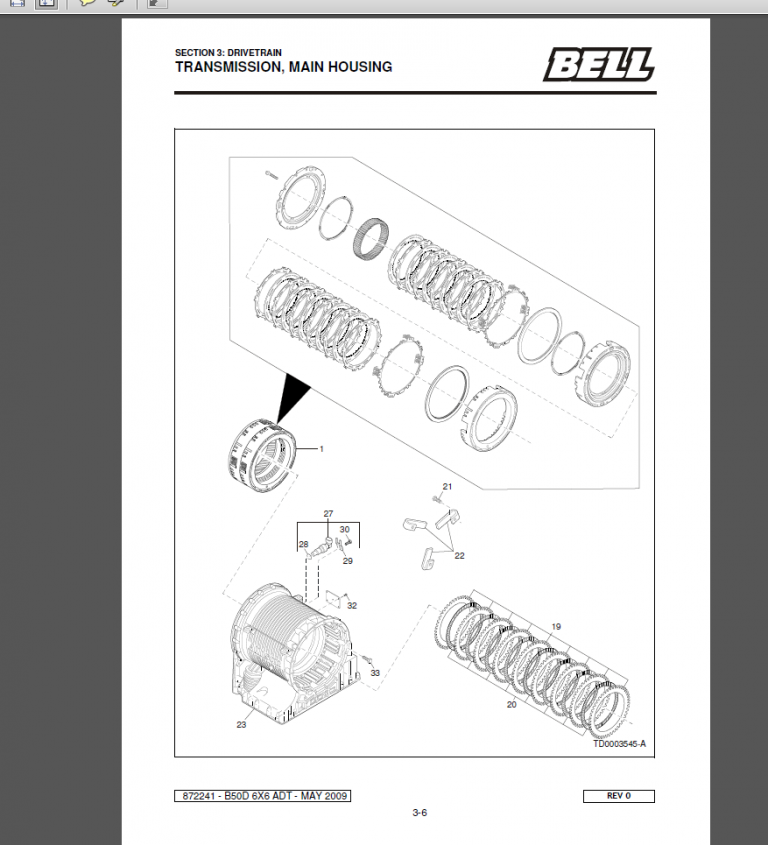 SECTION 3: DRIVETRAIN
TRANSMISSION, MAIN HOUSING

BELL

1
21
27
30
28
29
22
32
19
33
20
23
TD0003545-A

872241 - B50D 6X6 ADT - MAY 2009

REV 0

3-6