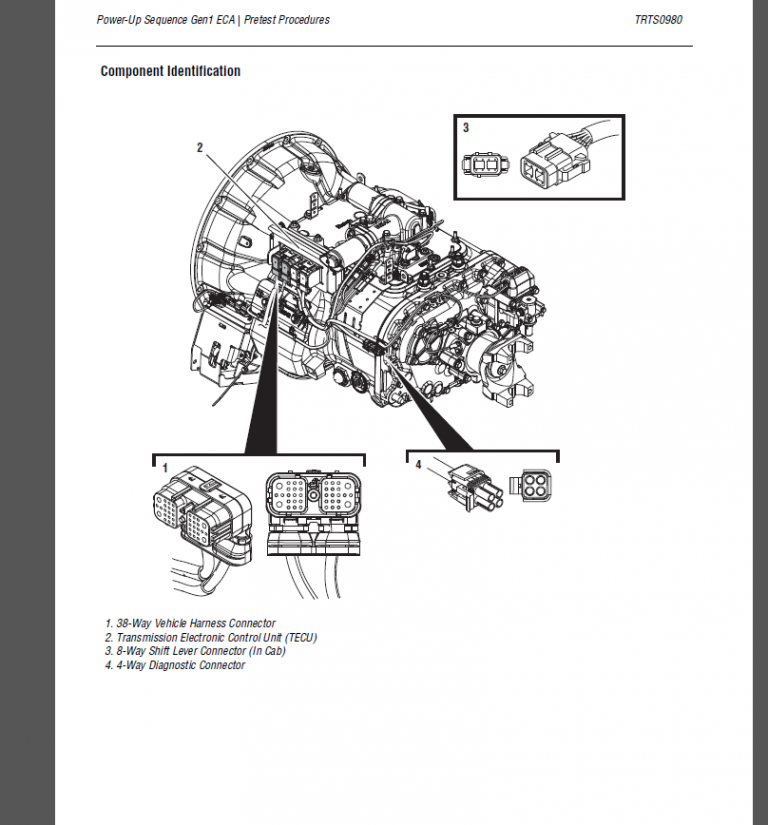 Power-Up Sequence Gen1 ECA | Pretest Procedures

TRTS0980

Component Identification

2

3

1

4

1. 38-Way Vehicle Harness Connector
2. Transmission Electronic Control Unit (TECU)
3. 8-Way Shift Lever Connector (In Cab)
4. 4-Way Diagnostic Connector