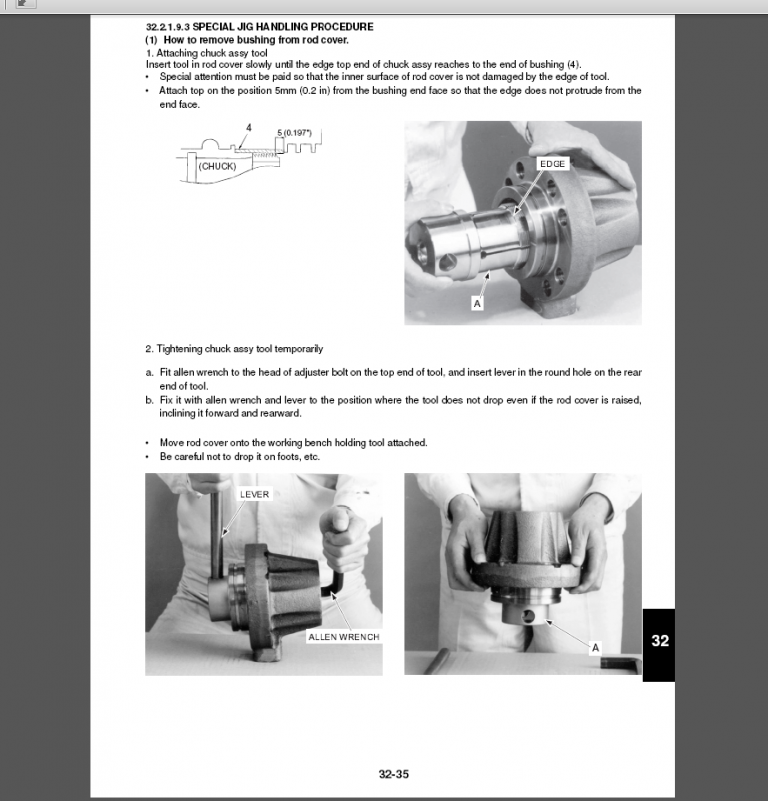 32.2.1.9.3 SPECIAL JIG HANDLING PROCEDURE
(1) How to remove bushing from rod cover.
1. Attaching chuck assy tool
Insert tool in rod cover slowly until the edge top end of chuck assy reaches to the end of bushing (4).
• Special attention must be paid so that the inner surface of rod cover is not damaged by the edge of tool.
• Attach top on the position 5mm (0.2 in) from the bushing end face so that the edge does not protrude from the end face.

4
5 (0.197")
(CHUCK)

EDGE
A

2. Tightening chuck assy tool temporarily

a. Fit allen wrench to the head of adjuster bolt on the top end of tool, and insert lever in the round hole on the rear end of tool.
b. Fix it with allen wrench and lever to the position where the tool does not drop even if the rod cover is raised, inclining it forward and rearward.

• Move rod cover onto the working bench holding tool attached.
• Be careful not to drop it on foots, etc.

LEVER
ALLEN WRENCH

A

32

32-35