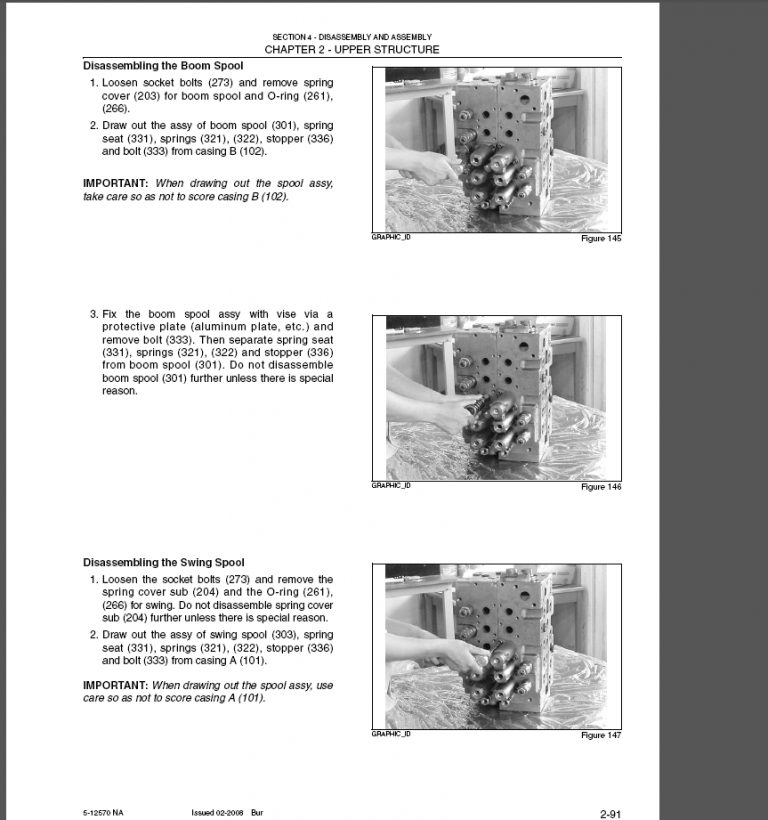 SECTION 4 - DISASSEMBLY AND ASSEMBLY
CHAPTER 2 - UPPER STRUCTURE

Disassembling the Boom Spool

1. Loosen socket bolts (273) and remove spring cover (203) for boom spool and O-ring (261), (266).

2. Draw out the assy of boom spool (301), spring seat (331), springs (321), (322), stopper (336) and bolt (333) from casing B (102).

IMPORTANT: When drawing out the spool assy, take care so as not to score casing B (102).

GRAPHIC_ID
Figure 145

3. Fix the boom spool assy with vise via a protective plate (aluminum plate, etc.) and remove bolt (333). Then separate spring seat (331), springs (321), (322) and stopper (336) from boom spool (301). Do not disassemble boom spool (301) further unless there is special reason.

GRAPHIC_ID
Figure 146

Disassembling the Swing Spool

1. Loosen the socket bolts (273) and remove the spring cover sub (204) and the O-ring (261), (266) for swing. Do not disassemble spring cover sub (204) further unless there is special reason.

2. Draw out the assy of swing spool (303), spring seat (331), springs (321), (322), stopper (336) and bolt (333) from casing A (101).

IMPORTANT: When drawing out the spool assy, use care so as not to score casing A (101).

GRAPHIC_ID
Figure 147

5-12570 NA Issued 02-2008 Bur 2-91