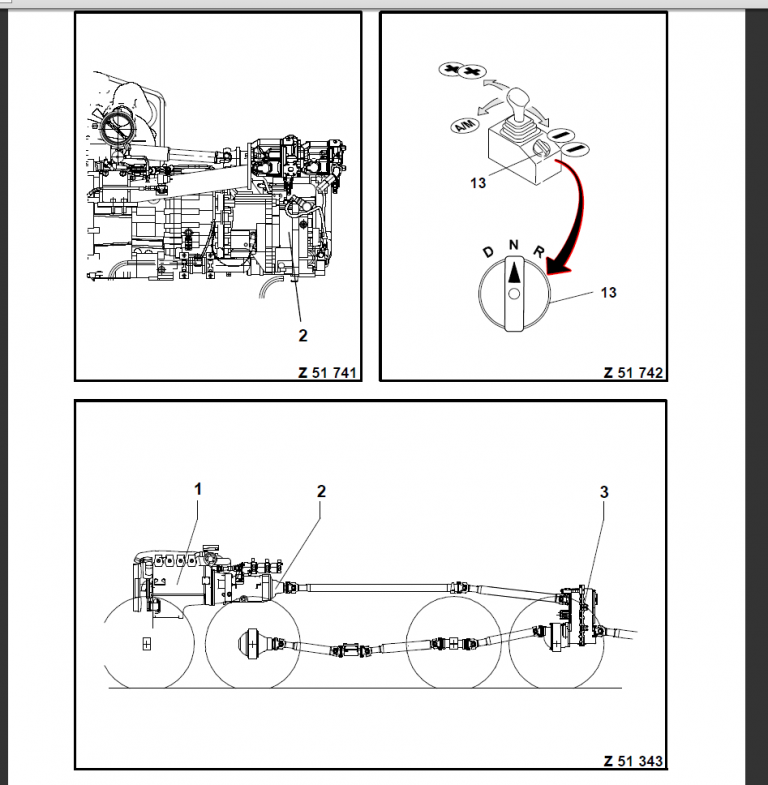 2

Z 51 741

A/M

13

D N R

13

Z 51 742

1

2

3

Z 51 343