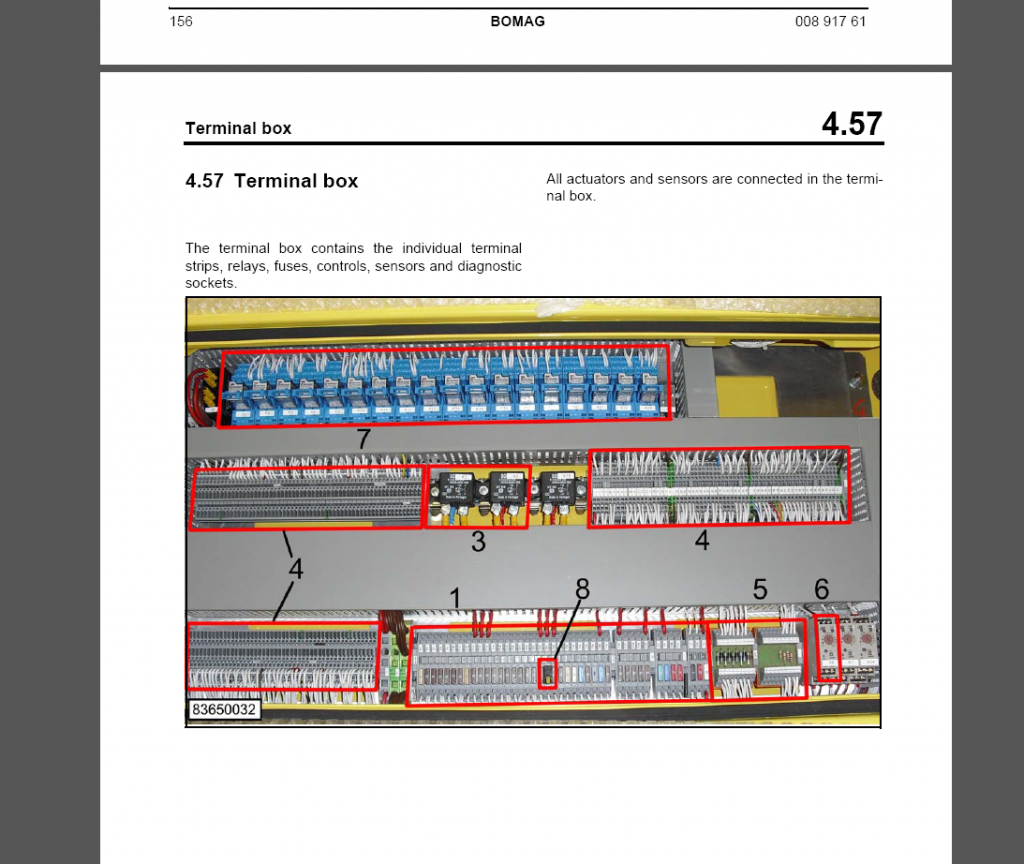 156 BOMAG 008 917 61

Terminal box 4.57

4.57 Terminal box

The terminal box contains the individual terminal strips, relays, fuses, controls, sensors and diagnostic sockets.

All actuators and sensors are connected in the terminal box.

7
3
4
4
1
8
5
6
83650032