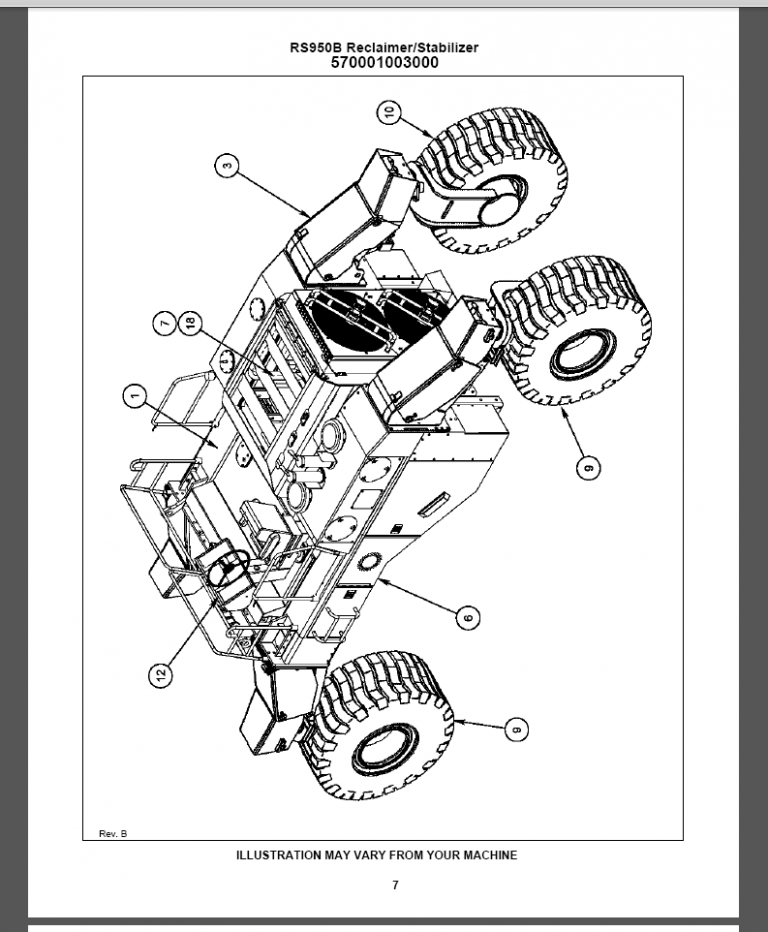 RS950B Reclaimer/Stabilizer
570001003000

10
3
7
18
1
9
6
12
9

Rev. B

ILLUSTRATION MAY VARY FROM YOUR MACHINE

7