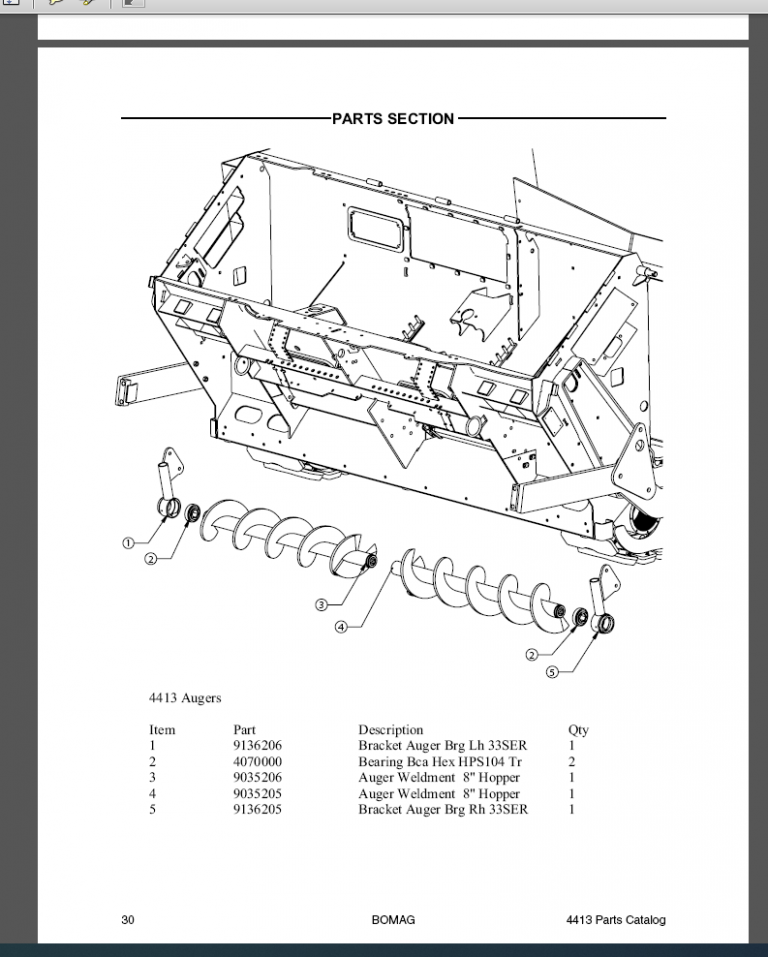 PARTS SECTION

①
②
③
④
②
⑤

4413 Augers

| Item | Part | Description | Qty |
|---|---|---|---|
| 1 | 9136206 | Bracket Auger Brg Lh 33SER | 1 |
| 2 | 4070000 | Bearing Bca Hex HPS104 Tr | 2 |
| 3 | 9035206 | Auger Weldment 8" Hopper | 1 |
| 4 | 9035205 | Auger Weldment 8" Hopper | 1 |
| 5 | 9136205 | Bracket Auger Brg Rh 33SER | 1 |

30 BOMAG 4413 Parts Catalog