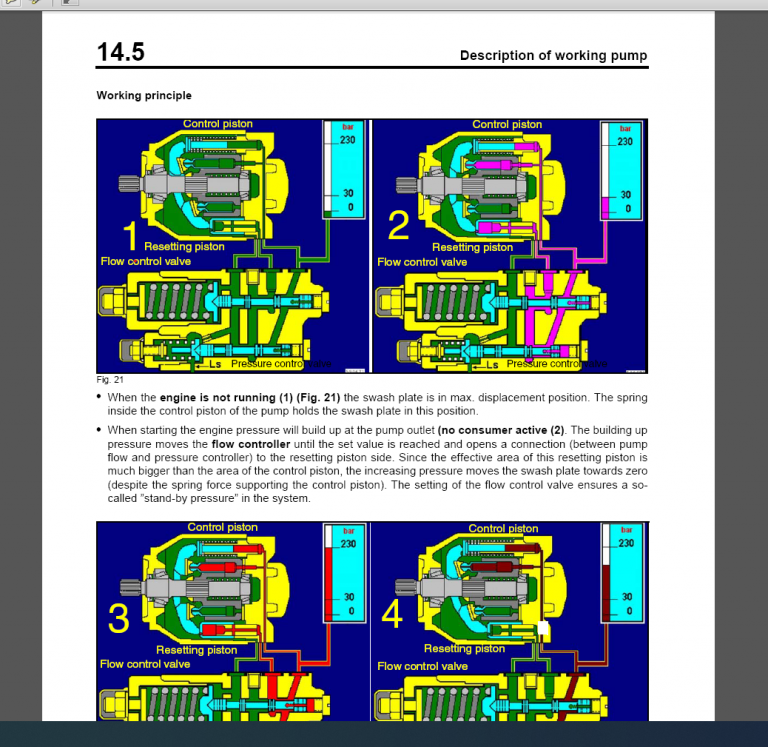 14.5

Description of working pump

Working principle

Control piston
bar
230
30
0
1
Resetting piston
Flow control valve
Ls
Pressure control valve

Control piston
bar
230
30
0
2
Resetting piston
Flow control valve
Ls
Pressure control valve

Fig. 21

• When the **engine is not running (1) (Fig. 21)** the swash plate is in max. displacement position. The spring inside the control piston of the pump holds the swash plate in this position.

• When starting the engine pressure will build up at the pump outlet **(no consumer active (2)**. The building up pressure moves the **flow controller** until the set value is reached and opens a connection (between pump flow and pressure controller) to the resetting piston side. Since the effective area of this resetting piston is much bigger than the area of the control piston, the increasing pressure moves the swash plate towards zero (despite the spring force supporting the control piston). The setting of the flow control valve ensures a so-called "stand-by pressure" in the system.

Control piston
bar
230
30
0
3
Resetting piston
Flow control valve

Control piston
bar
230
30
0
4
Resetting piston
Flow control valve