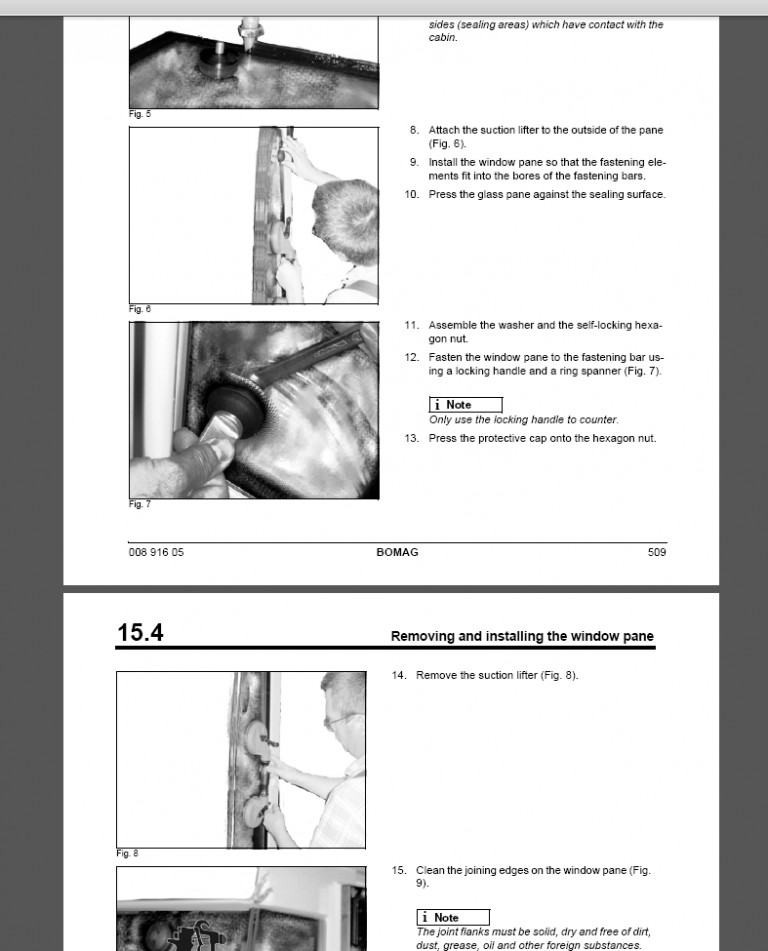 sides (sealing areas) which have contact with the cabin.

Fig. 5

8. Attach the suction lifter to the outside of the pane (Fig. 6).

9. Install the window pane so that the fastening elements fit into the bores of the fastening bars.

10. Press the glass pane against the sealing surface.

Fig. 6

11. Assemble the washer and the self-locking hexagon nut.

12. Fasten the window pane to the fastening bar using a locking handle and a ring spanner (Fig. 7).

i Note
Only use the locking handle to counter.

13. Press the protective cap onto the hexagon nut.

Fig. 7

008 916 05 BOMAG 509

15.4 Removing and installing the window pane

14. Remove the suction lifter (Fig. 8).

Fig. 8

15. Clean the joining edges on the window pane (Fig. 9).

i Note
The joint flanks must be solid, dry and free of dirt, dust, grease, oil and other foreign substances.