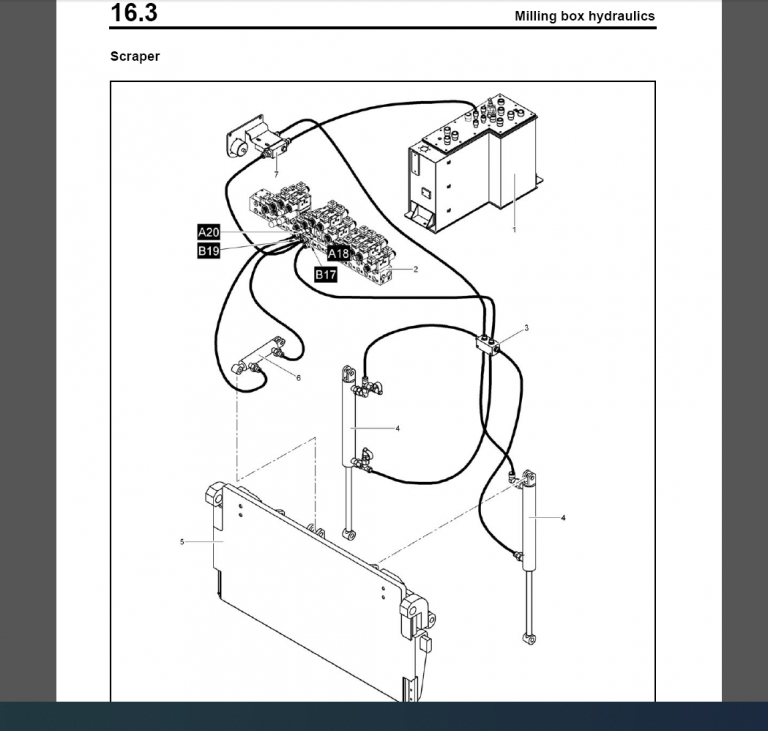 16.3

Milling box hydraulics

Scraper

7

1

A20

B19

A18

B17

2

3

6

4

4

5