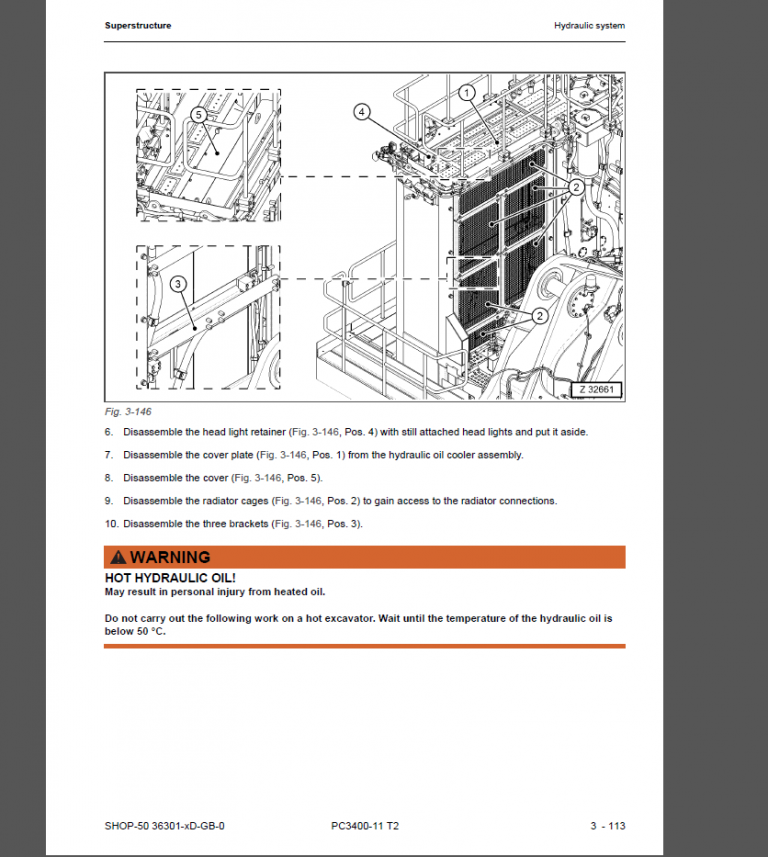 Superstructure

Hydraulic system

5

4

1

2

3

2

Z 32661

Fig. 3-146

6. Disassemble the head light retainer (Fig. 3-146, Pos. 4) with still attached head lights and put it aside.

7. Disassemble the cover plate (Fig. 3-146, Pos. 1) from the hydraulic oil cooler assembly.

8. Disassemble the cover (Fig. 3-146, Pos. 5).

9. Disassemble the radiator cages (Fig. 3-146, Pos. 2) to gain access to the radiator connections.

10. Disassemble the three brackets (Fig. 3-146, Pos. 3).

WARNING

HOT HYDRAULIC OIL!

May result in personal injury from heated oil.

Do not carry out the following work on a hot excavator. Wait until the temperature of the hydraulic oil is below 50 °C.

SHOP-50 36301-xD-GB-0

PC3400-11 T2

3 - 113