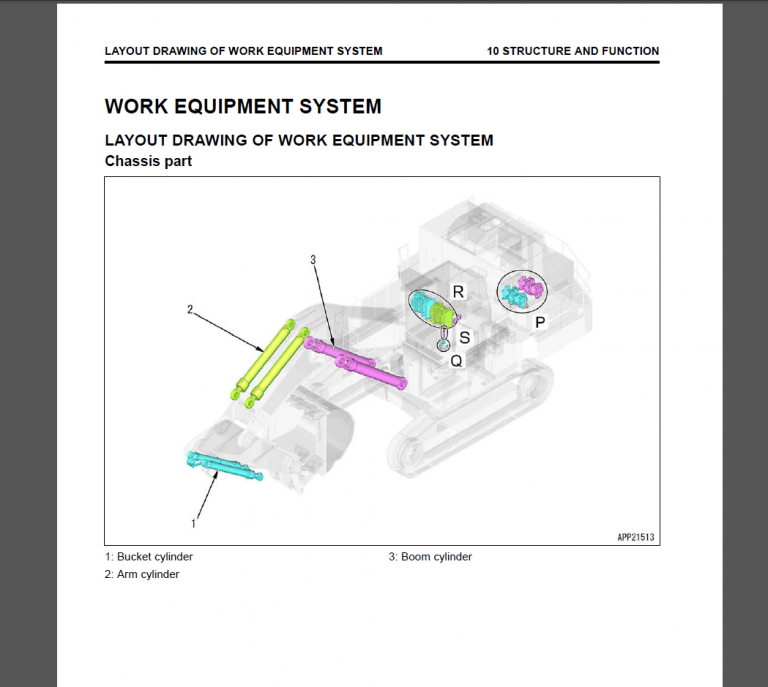 LAYOUT DRAWING OF WORK EQUIPMENT SYSTEM

10 STRUCTURE AND FUNCTION

WORK EQUIPMENT SYSTEM

LAYOUT DRAWING OF WORK EQUIPMENT SYSTEM

Chassis part

3

2

R

P

S

Q

1

APP21513

1: Bucket cylinder

2: Arm cylinder

3: Boom cylinder