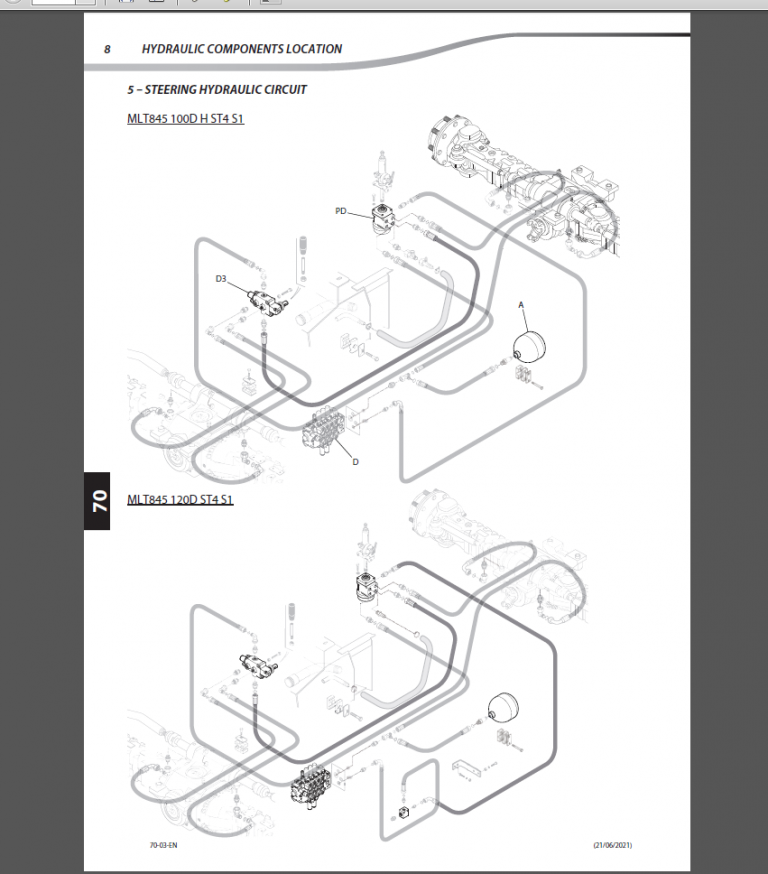 8 HYDRAULIC COMPONENTS LOCATION

5 – STEERING HYDRAULIC CIRCUIT

MLT845 100D H ST4 S1

PD

D3

A

D

70

MLT845 120D ST4 S1

70-03-EN

(21/06/2021)