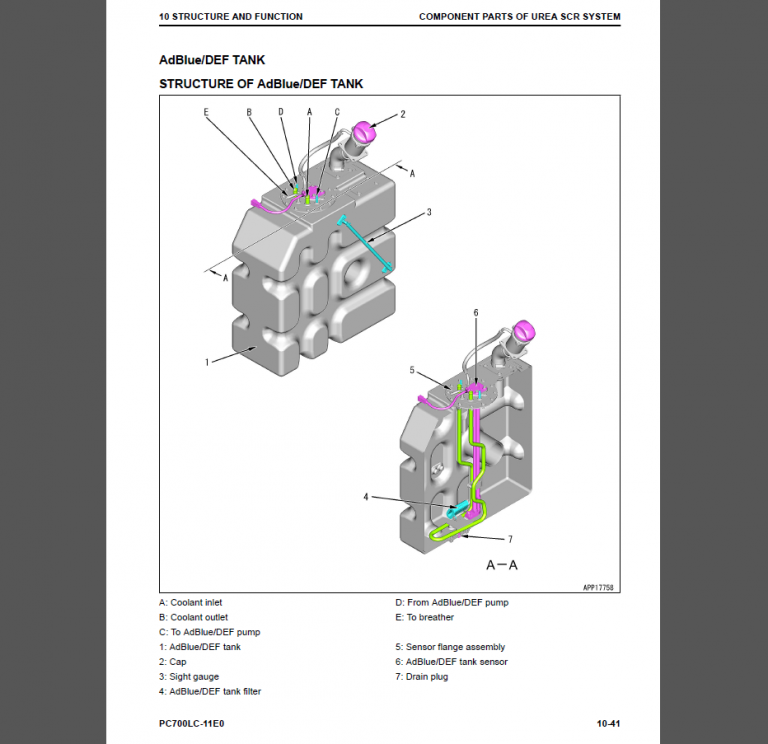 10 STRUCTURE AND FUNCTION

COMPONENT PARTS OF UREA SCR SYSTEM

AdBlue/DEF TANK

STRUCTURE OF AdBlue/DEF TANK

E B D A C 2

A

3

A

1

6

5

4

7

A—A

APP17758

A: Coolant inlet
B: Coolant outlet
C: To AdBlue/DEF pump
1: AdBlue/DEF tank
2: Cap
3: Sight gauge
4: AdBlue/DEF tank filter

D: From AdBlue/DEF pump
E: To breather

5: Sensor flange assembly
6: AdBlue/DEF tank sensor
7: Drain plug

PC700LC-11E0

10-41