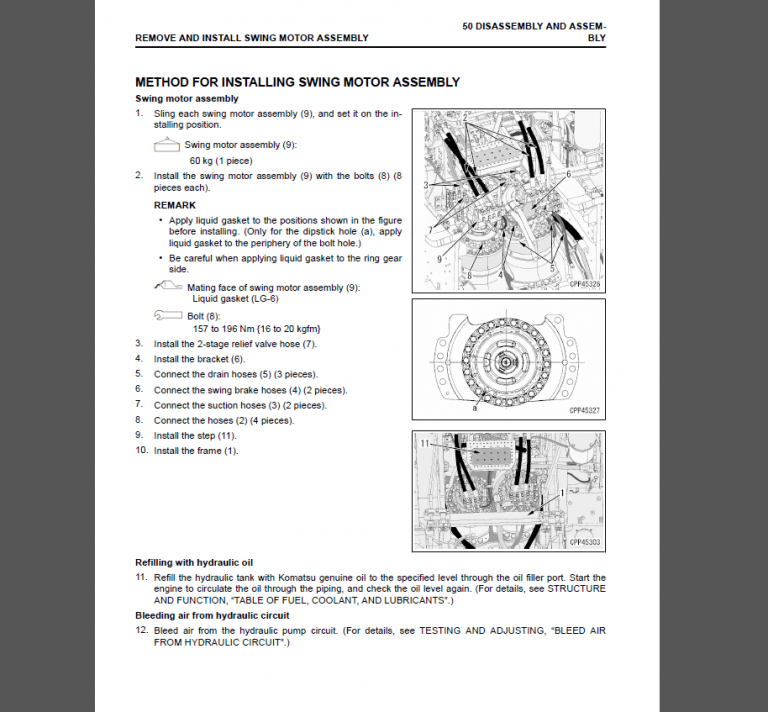 REMOVE AND INSTALL SWING MOTOR ASSEMBLY

50 DISASSEMBLY AND ASSEMBLY

METHOD FOR INSTALLING SWING MOTOR ASSEMBLY

Swing motor assembly

1. Sling each swing motor assembly (9), and set it on the installing position.

Swing motor assembly (9):
60 kg (1 piece)

2. Install the swing motor assembly (9) with the bolts (8) (8 pieces each).

REMARK

• Apply liquid gasket to the positions shown in the figure before installing. (Only for the dipstick hole (a), apply liquid gasket to the periphery of the bolt hole.)

• Be careful when applying liquid gasket to the ring gear side.

Mating face of swing motor assembly (9):
Liquid gasket (LG-6)

Bolt (8):
157 to 196 Nm {16 to 20 kgfm}

3. Install the 2-stage relief valve hose (7).

4. Install the bracket (6).

5. Connect the drain hoses (5) (3 pieces).

6. Connect the swing brake hoses (4) (2 pieces).

7. Connect the suction hoses (3) (2 pieces).

8. Connect the hoses (2) (4 pieces).

9. Install the step (11).

10. Install the frame (1).

2 3 4 6 7 9 8 4 5 CPP45326

a CPP45327

11 1 CPP45303

Refilling with hydraulic oil

11. Refill the hydraulic tank with Komatsu genuine oil to the specified level through the oil filler port. Start the engine to circulate the oil through the piping, and check the oil level again. (For details, see STRUCTURE AND FUNCTION, "TABLE OF FUEL, COOLANT, AND LUBRICANTS".)

Bleeding air from hydraulic circuit

12. Bleed air from the hydraulic pump circuit. (For details, see TESTING AND ADJUSTING, "BLEED AIR FROM HYDRAULIC CIRCUIT".)