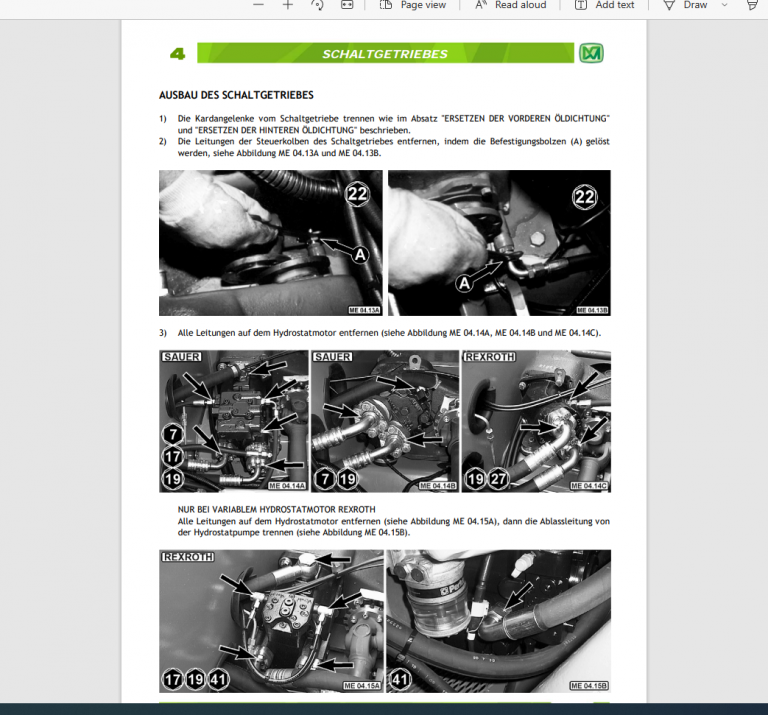 Page view Read aloud Add text Draw

4 SCHALTGETRIEBES

AUSBAU DES SCHALTGETRIEBES

1) Die Kardangelenke vom Schaltgetriebe trennen wie im Absatz "ERSETZEN DER VORDEREN ÖLDICHTUNG" und "ERSETZEN DER HINTEREN ÖLDICHTUNG" beschrieben.
2) Die Leitungen der Steuerkolben des Schaltgetriebes entfernen, indem die Befestigungsbolzen (A) gelöst werden, siehe Abbildung ME 04.13A und ME 04.13B.

22
A
ME 04.13A

22
A
ME 04.13B

3) Alle Leitungen auf dem Hydrostatmotor entfernen (siehe Abbildung ME 04.14A, ME 04.14B und ME 04.14C).

SAUER
7
17
19
ME 04.14A

SAUER
7 19
ME 04.14B

REXROTH
19 27
ME 04.14C

NUR BEI VARIABLEM HYDROSTATMOTOR REXROTH
Alle Leitungen auf dem Hydrostatmotor entfernen (siehe Abbildung ME 04.15A), dann die Ablassleitung von der Hydrostatpumpe trennen (siehe Abbildung ME 04.15B).

REXROTH
17 19 41
ME 04.15A

41
ME 04.15B