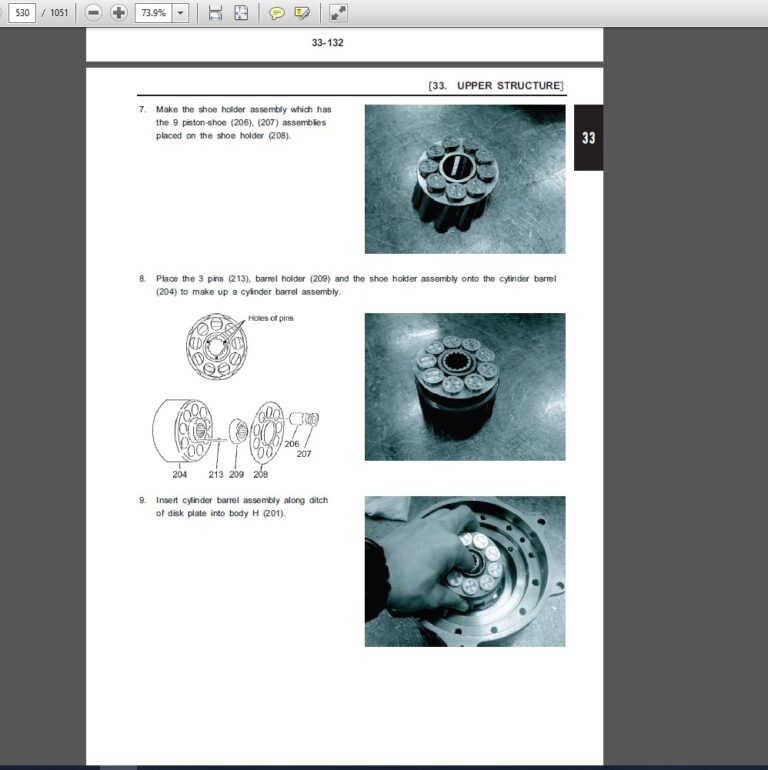 530 / 1051

73.9%

33-132

[33. UPPER STRUCTURE]

33

7. Make the shoe holder assembly which has the 9 piston-shoe (206), (207) assemblies placed on the shoe holder (208).

8. Place the 3 pins (213), barrel holder (209) and the shoe holder assembly onto the cylinder barrel (204) to make up a cylinder barrel assembly.

Holes of pins

206

207

204

213

209

208

9. Insert cylinder barrel assembly along ditch of disk plate into body H (201).