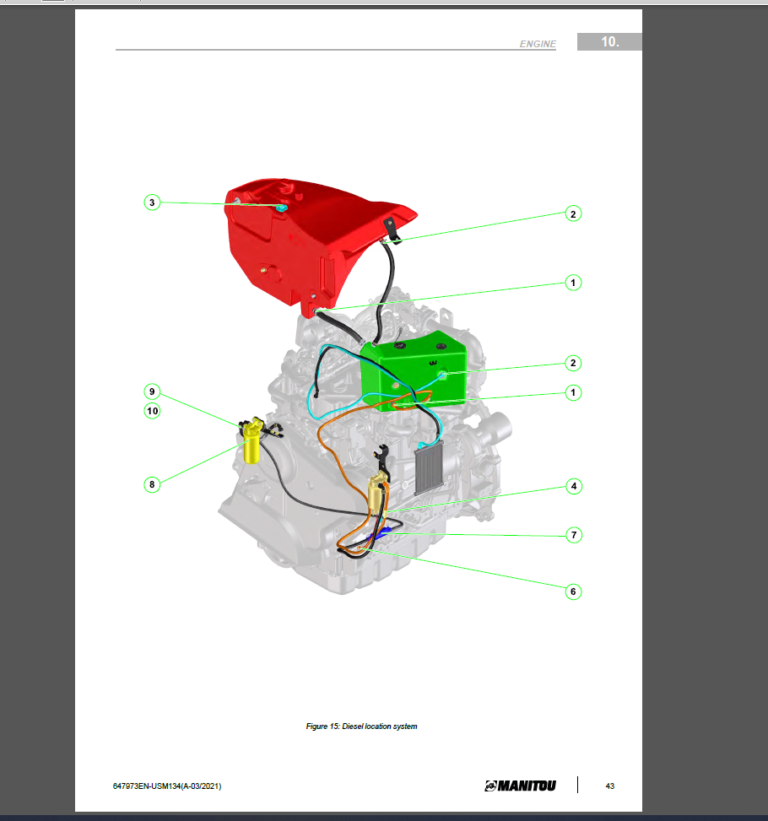 ENGINE 10.

3
2
1
2
1
9
10
8
4
7
6

Figure 15: Diesel location system

647973EN-USM134(A-03/2021)

MANITOU

43