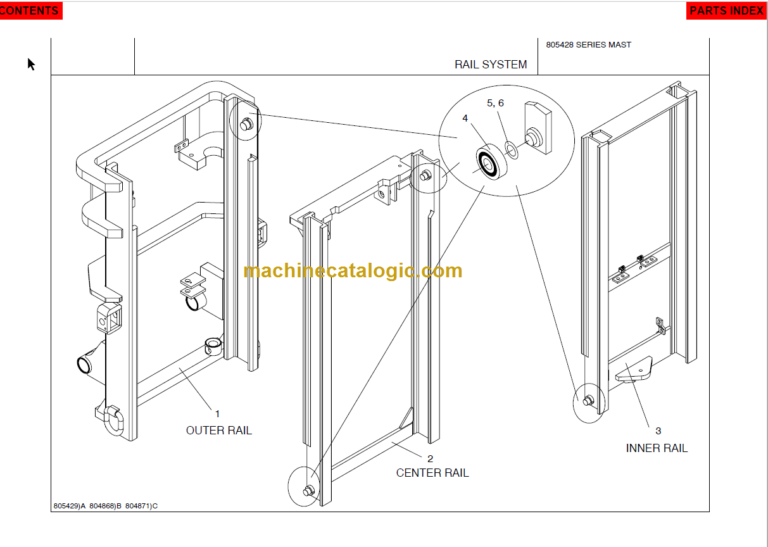 CONTENTS

PARTS INDEX

805428 SERIES MAST

RAIL SYSTEM

5, 6

4

machinecatalogic.com

1
OUTER RAIL

2
CENTER RAIL

3
INNER RAIL

805429)A 804868)B 804871)C