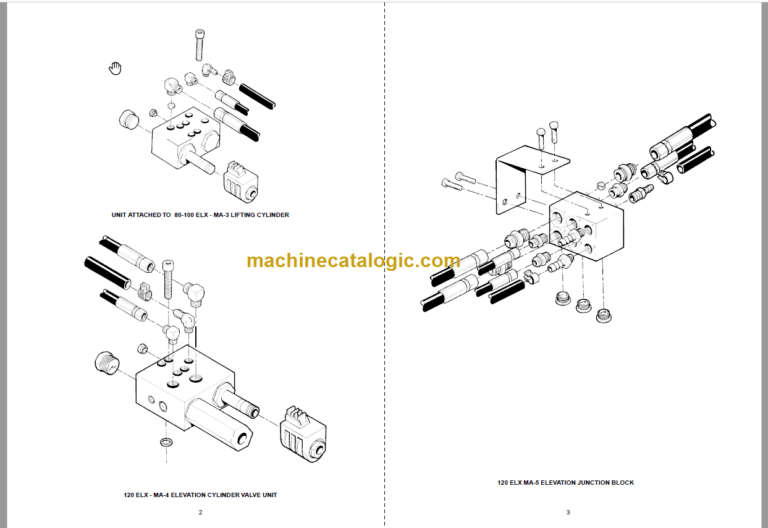 UNIT ATTACHED TO 80-100 ELX - MA-3 LIFTING CYLINDER

120 ELX - MA-4 ELEVATION CYLINDER VALVE UNIT

2

machinecatalogic.com

120 ELX MA-5 ELEVATION JUNCTION BLOCK

3