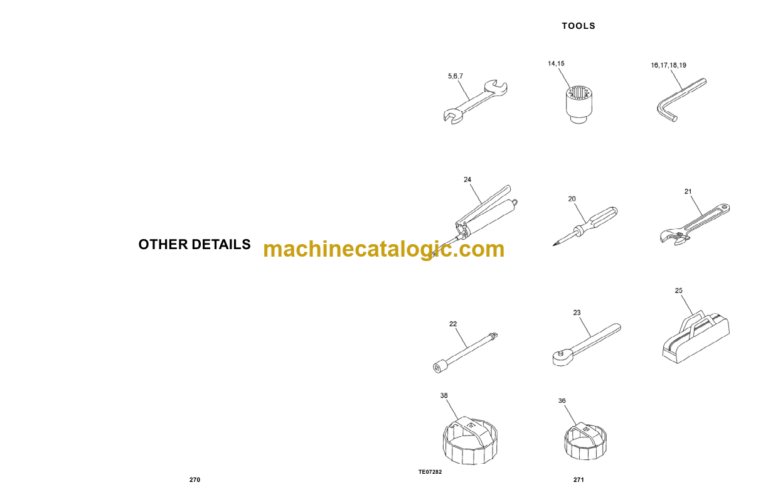 OTHER DETAILS

machinecatalogic.com

270

TOOLS

5,6,7

14,15

16,17,18,19

24

20

21

22

23

25

38

36

TE07282

271