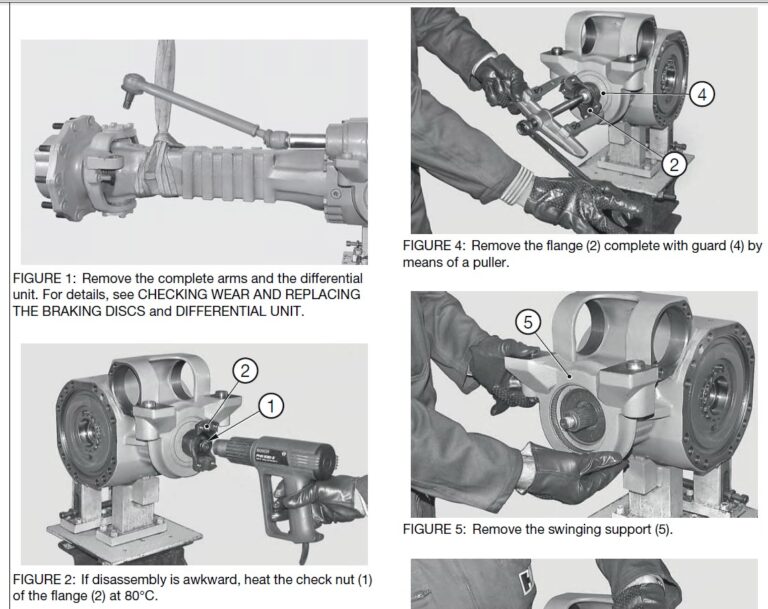 FIGURE 1: Remove the complete arms and the differential unit. For details, see CHECKING WEAR AND REPLACING THE BRAKING DISCS and DIFFERENTIAL UNIT.

2

1

FIGURE 2: If disassembly is awkward, heat the check nut (1) of the flange (2) at 80°C.

4

2

FIGURE 4: Remove the flange (2) complete with guard (4) by means of a puller.

5

FIGURE 5: Remove the swinging support (5).