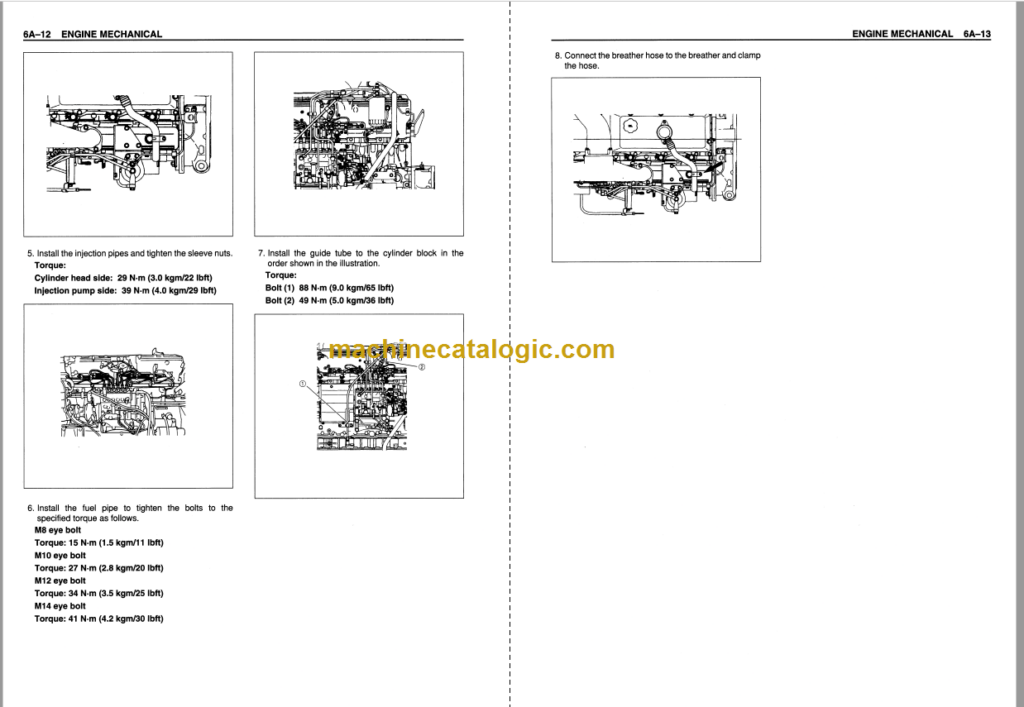 6A–12 ENGINE MECHANICAL

5. Install the injection pipes and tighten the sleeve nuts.
Torque:
Cylinder head side: 29 N·m (3.0 kgm/22 lbft)
Injection pump side: 39 N·m (4.0 kgm/29 lbft)

6. Install the fuel pipe to tighten the bolts to the specified torque as follows.
M8 eye bolt
Torque: 15 N·m (1.5 kgm/11 lbft)
M10 eye bolt
Torque: 27 N·m (2.8 kgm/20 lbft)
M12 eye bolt
Torque: 34 N·m (3.5 kgm/25 lbft)
M14 eye bolt
Torque: 41 N·m (4.2 kgm/30 lbft)

7. Install the guide tube to the cylinder block in the order shown in the illustration.
Torque:
Bolt (1) 88 N·m (9.0 kgm/65 lbft)
Bolt (2) 49 N·m (5.0 kgm/36 lbft)

①
②

machinecatalogic.com

ENGINE MECHANICAL 6A–13

8. Connect the breather hose to the breather and clamp the hose.