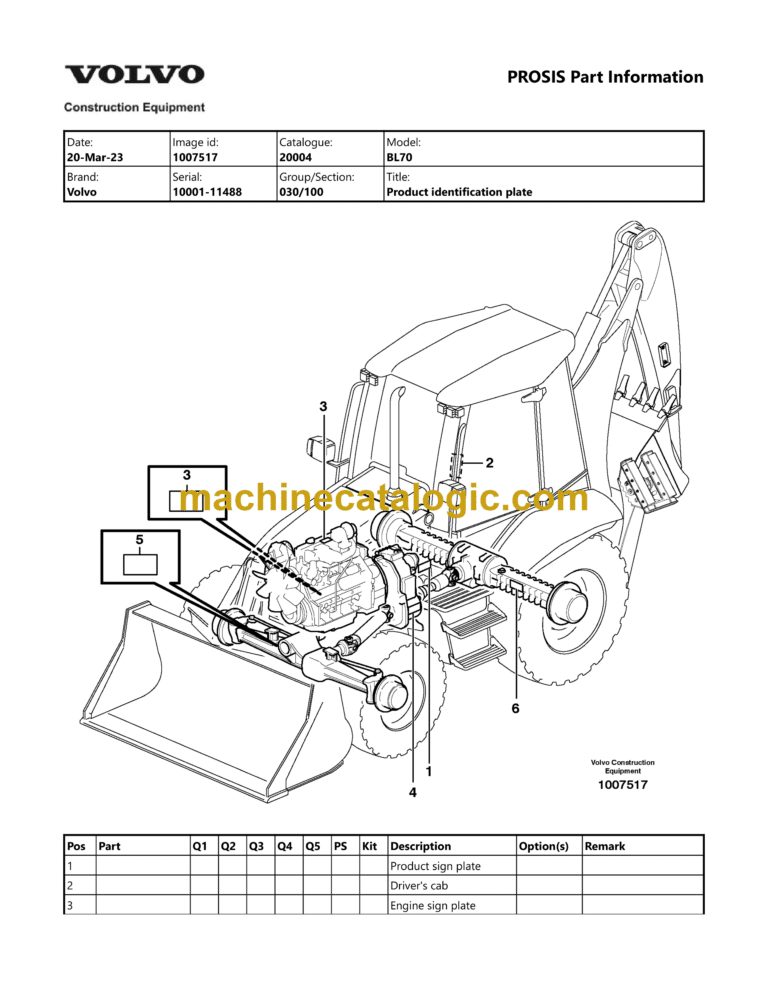 VOLVO

Construction Equipment

PROSIS Part Information

| Date: 20-Mar-23 | Image id: 1007517 | Catalogue: 20004 | Model: BL70 |
|---|---|---|---|
| Brand: Volvo | Serial: 10001-11488 | Group/Section: 030/100 | Title: Product identification plate |

3

2

3

machinecatalogic.com

5

6

1

4

Volvo Construction Equipment

1007517

| Pos | Part | Q1 | Q2 | Q3 | Q4 | Q5 | PS | Kit | Description | Option(s) | Remark |
|---|---|---|---|---|---|---|---|---|---|---|---|
| 1 | | | | | | | | | Product sign plate | | |
| 2 | | | | | | | | | Driver's cab | | |
| 3 | | | | | | | | | Engine sign plate | | |