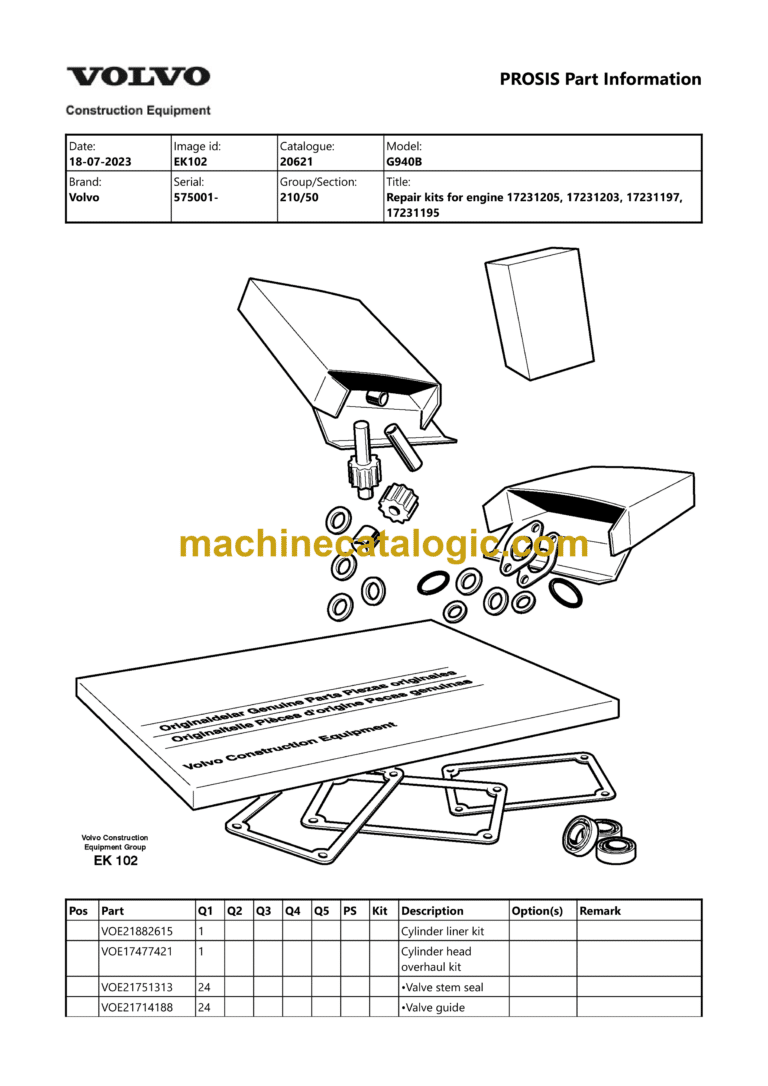 VOLVO
Construction Equipment

PROSIS Part Information

| Date: 18-07-2023 | Image id: EK102 | Catalogue: 20621 | Model: G940B |
|---|---|---|---|
| Brand: Volvo | Serial: 575001- | Group/Section: 210/50 | Title: Repair kits for engine 17231205, 17231203, 17231197, 17231195 |

machinecatalogic.com

Originaldelar Genuine Parts Piezas originales
Originalteile Pièces d'origine Peças genuinas
Volvo Construction Equipment

Volvo Construction Equipment Group
EK 102

| Pos | Part | Q1 | Q2 | Q3 | Q4 | Q5 | PS | Kit | Description | Option(s) | Remark |
|---|---|---|---|---|---|---|---|---|---|---|---|
| | VOE21882615 | 1 | | | | | | | Cylinder liner kit | | |
| | VOE17477421 | 1 | | | | | | | Cylinder head overhaul kit | | |
| | VOE21751313 | 24 | | | | | | | •Valve stem seal | | |
| | VOE21714188 | 24 | | | | | | | •Valve guide | | |