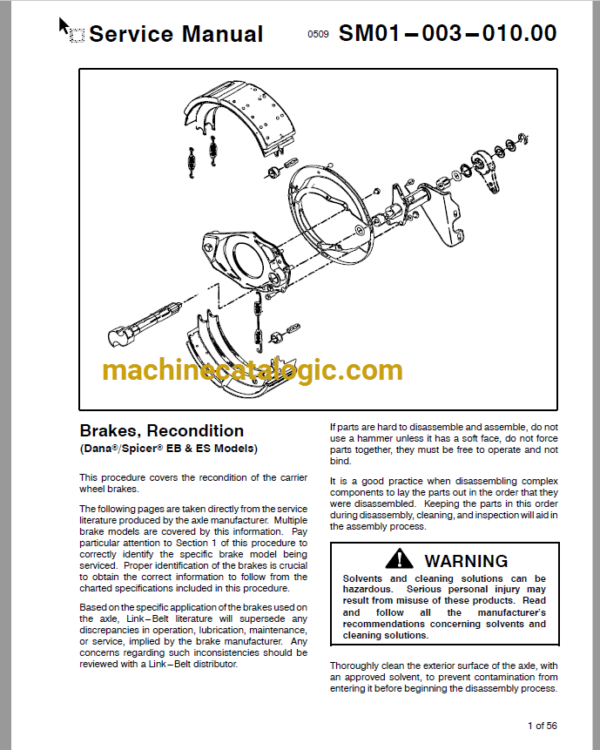 Service Manual 0509 SM01–003–010.00

machinecatalogic.com

Brakes, Recondition
(Dana®/Spicer® EB & ES Models)

This procedure covers the recondition of the carrier wheel brakes.

The following pages are taken directly from the service literature produced by the axle manufacturer. Multiple brake models are covered by this information. Pay particular attention to Section 1 of this procedure to correctly identify the specific brake model being serviced. Proper identification of the brakes is crucial to obtain the correct information to follow from the charted specifications included in this procedure.

Based on the specific application of the brakes used on the axle, Link–Belt literature will supersede any discrepancies in operation, lubrication, maintenance, or service, implied by the brake manufacturer. Any concerns regarding such inconsistencies should be reviewed with a Link–Belt distributor.

If parts are hard to disassemble and assemble, do not use a hammer unless it has a soft face, do not force parts together, they must be free to operate and not bind.

It is a good practice when disassembling complex components to lay the parts out in the order that they were disassembled. Keeping the parts in this order during disassembly, cleaning, and inspection will aid in the assembly process.

WARNING

Solvents and cleaning solutions can be hazardous. Serious personal injury may result from misuse of these products. Read and follow all the manufacturer's recommendations concerning solvents and cleaning solutions.

Thoroughly clean the exterior surface of the axle, with an approved solvent, to prevent contamination from entering it before beginning the disassembly process.

1 of 56