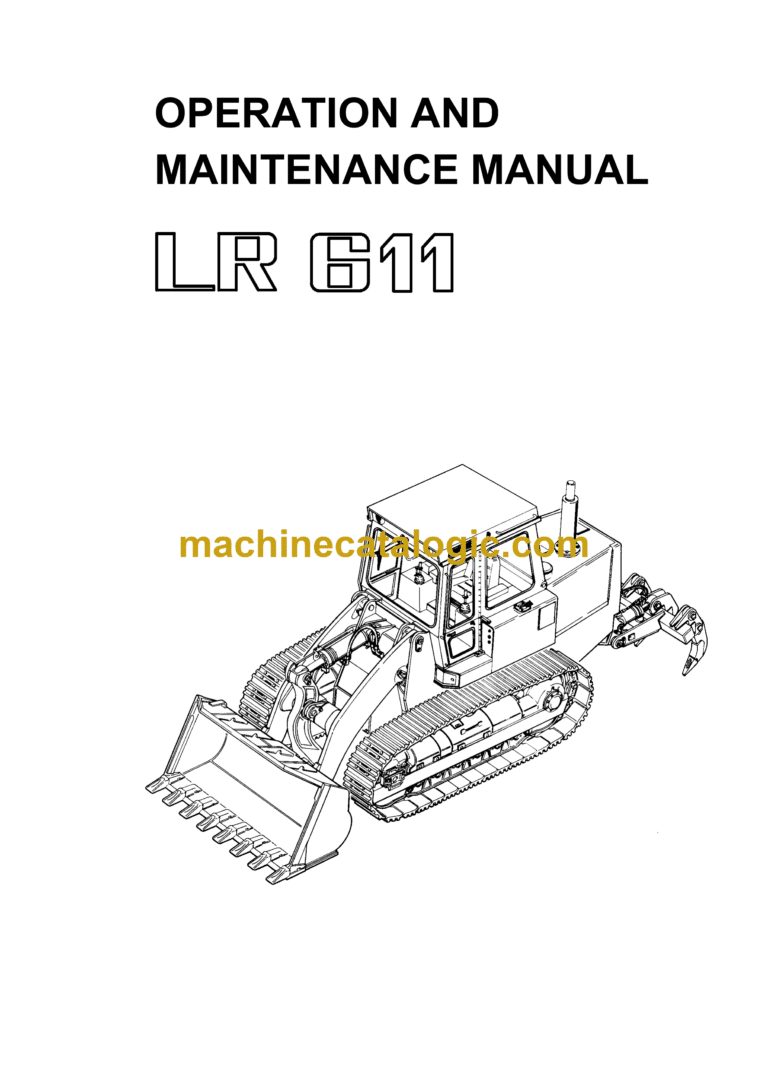 OPERATION AND MAINTENANCE MANUAL

LR 611

machinecatalogic.com