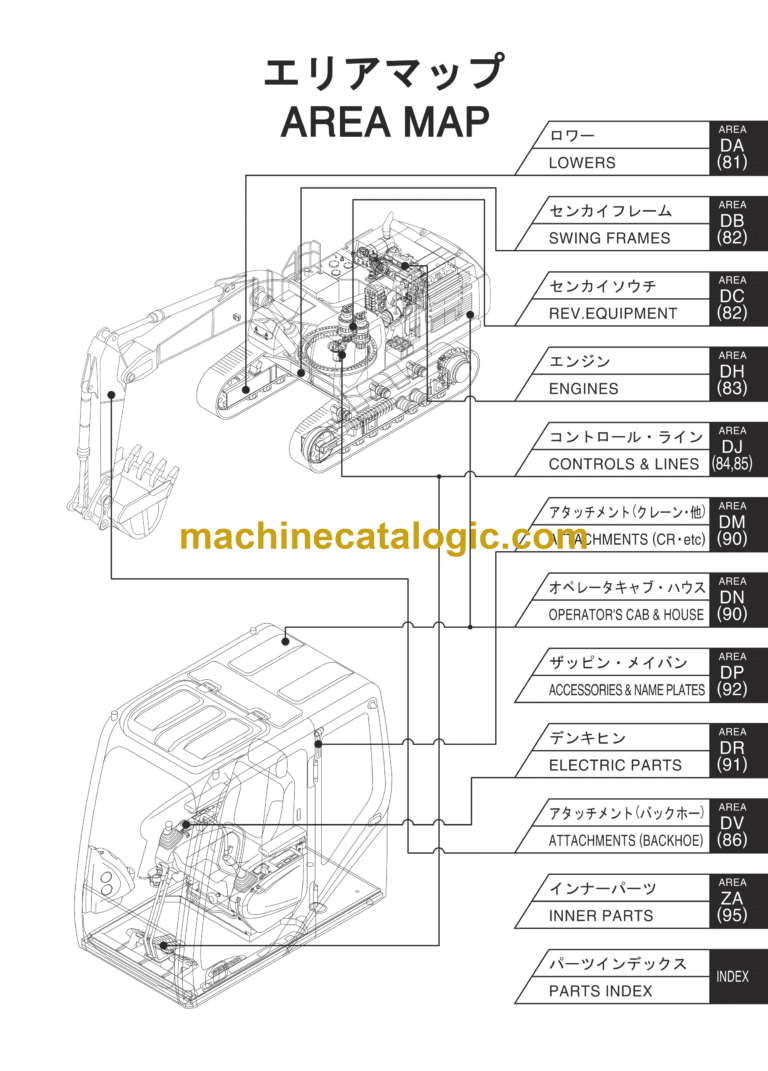 エリアマップ
AREA MAP

ロワー
LOWERS
AREA
DA
(81)

センカイフレーム
SWING FRAMES
AREA
DB
(82)

センカイソウチ
REV.EQUIPMENT
AREA
DC
(82)

エンジン
ENGINES
AREA
DH
(83)

コントロール・ライン
CONTROLS & LINES
AREA
DJ
(84,85)

アタッチメント(クレーン・他)
ATTACHMENTS (CR・etc)
AREA
DM
(90)

machinecatalogic.com

オペレータキャブ・ハウス
OPERATOR'S CAB & HOUSE
AREA
DN
(90)

ザッピン・メイバン
ACCESSORIES & NAME PLATES
AREA
DP
(92)

デンキヒン
ELECTRIC PARTS
AREA
DR
(91)

アタッチメント(バックホー)
ATTACHMENTS (BACKHOE)
AREA
DV
(86)

インナーパーツ
INNER PARTS
AREA
ZA
(95)

パーツインデックス
PARTS INDEX
INDEX