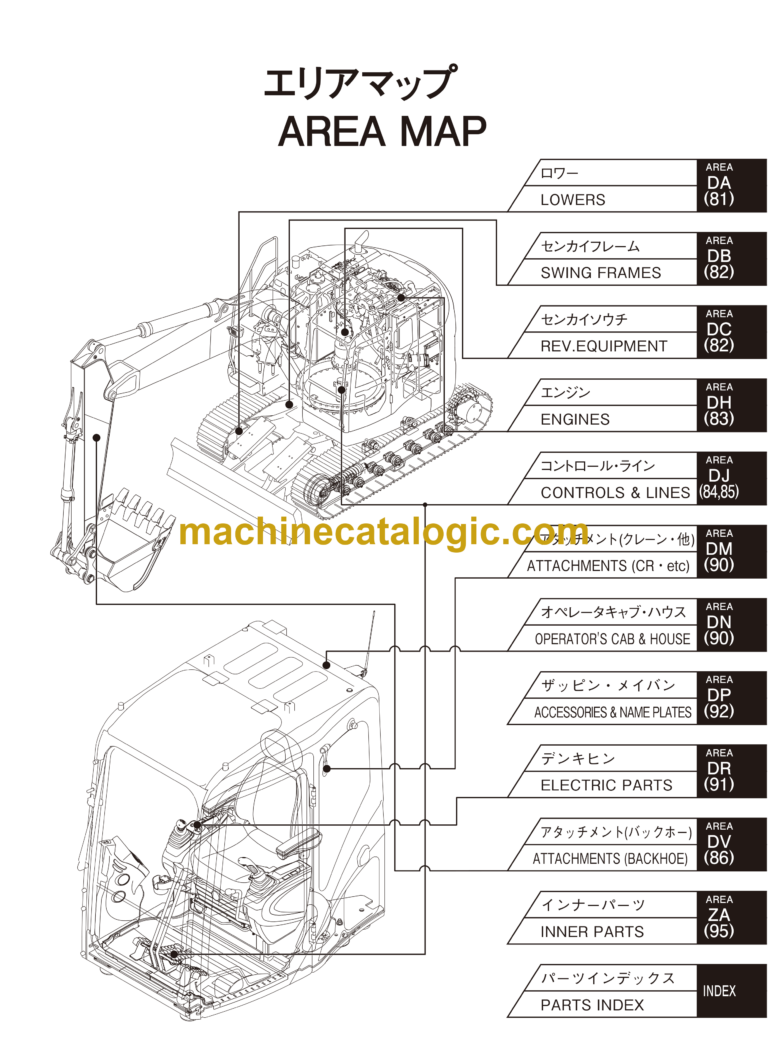 エリアマップ
AREA MAP

ロワー
LOWERS
AREA
DA
(81)

センカイフレーム
SWING FRAMES
AREA
DB
(82)

センカイソウチ
REV.EQUIPMENT
AREA
DC
(82)

エンジン
ENGINES
AREA
DH
(83)

コントロール・ライン
CONTROLS & LINES
AREA
DJ
(84,85)

machinecatalogic.com

アタッチメント(クレーン・他)
ATTACHMENTS (CR・etc)
AREA
DM
(90)

オペレータキャブ・ハウス
OPERATOR'S CAB & HOUSE
AREA
DN
(90)

ザッピン・メイバン
ACCESSORIES & NAME PLATES
AREA
DP
(92)

デンキヒン
ELECTRIC PARTS
AREA
DR
(91)

アタッチメント(バックホー)
ATTACHMENTS (BACKHOE)
AREA
DV
(86)

インナーパーツ
INNER PARTS
AREA
ZA
(95)

パーツインデックス
PARTS INDEX
INDEX