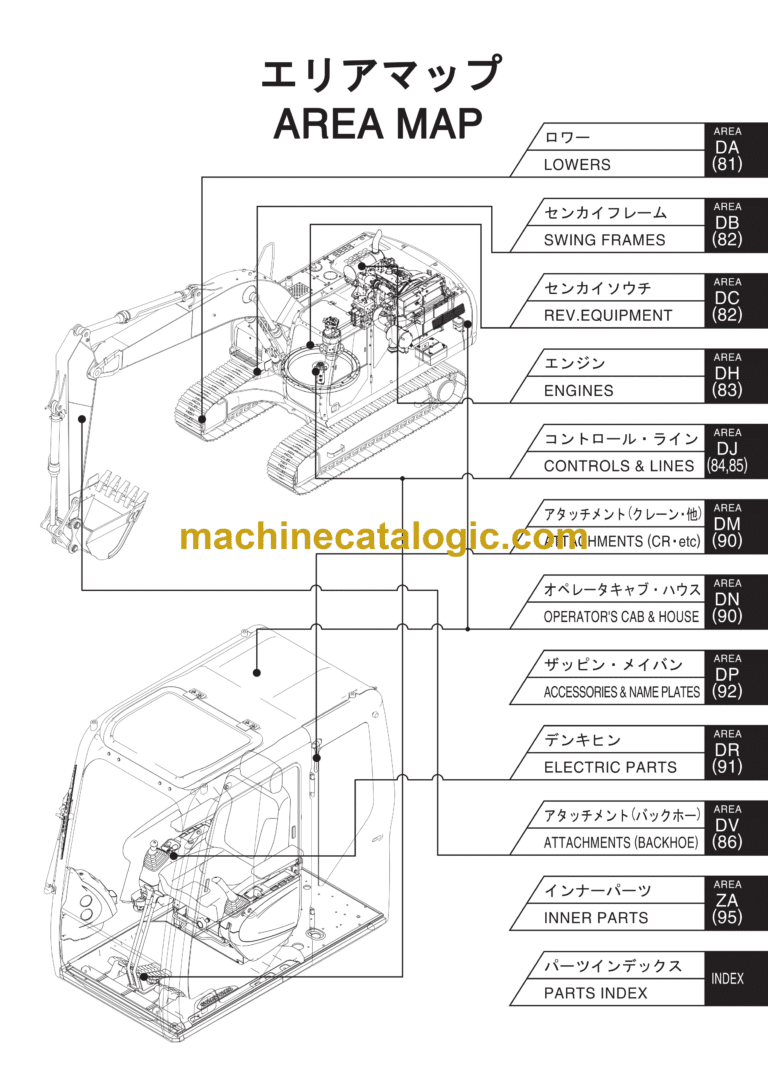 エリアマップ
AREA MAP

ロワー
LOWERS
AREA
DA
(81)

センカイフレーム
SWING FRAMES
AREA
DB
(82)

センカイソウチ
REV.EQUIPMENT
AREA
DC
(82)

エンジン
ENGINES
AREA
DH
(83)

コントロール・ライン
CONTROLS & LINES
AREA
DJ
(84,85)

アタッチメント(クレーン・他)
ATTACHMENTS (CR・etc)
AREA
DM
(90)

machinecatalogic.com

オペレータキャブ・ハウス
OPERATOR'S CAB & HOUSE
AREA
DN
(90)

ザッピン・メイバン
ACCESSORIES & NAME PLATES
AREA
DP
(92)

デンキヒン
ELECTRIC PARTS
AREA
DR
(91)

アタッチメント(バックホー)
ATTACHMENTS (BACKHOE)
AREA
DV
(86)

インナーパーツ
INNER PARTS
AREA
ZA
(95)

パーツインデックス
PARTS INDEX
INDEX