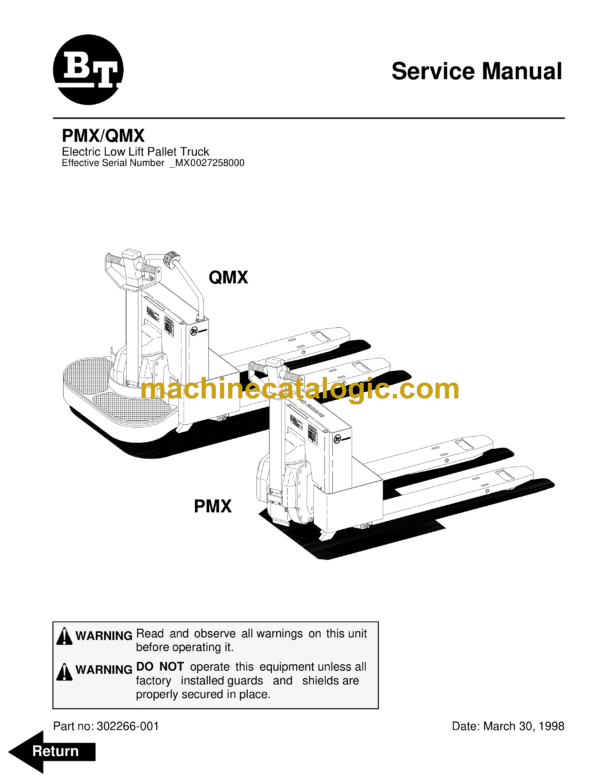 BT

Service Manual

PMX/QMX
Electric Low Lift Pallet Truck
Effective Serial Number _MX0027258000

QMX

machinecatalogic.com

PMX

WARNING Read and observe all warnings on this unit before operating it.

WARNING DO NOT operate this equipment unless all factory installed guards and shields are properly secured in place.

Part no: 302266-001

Date: March 30, 1998

Return