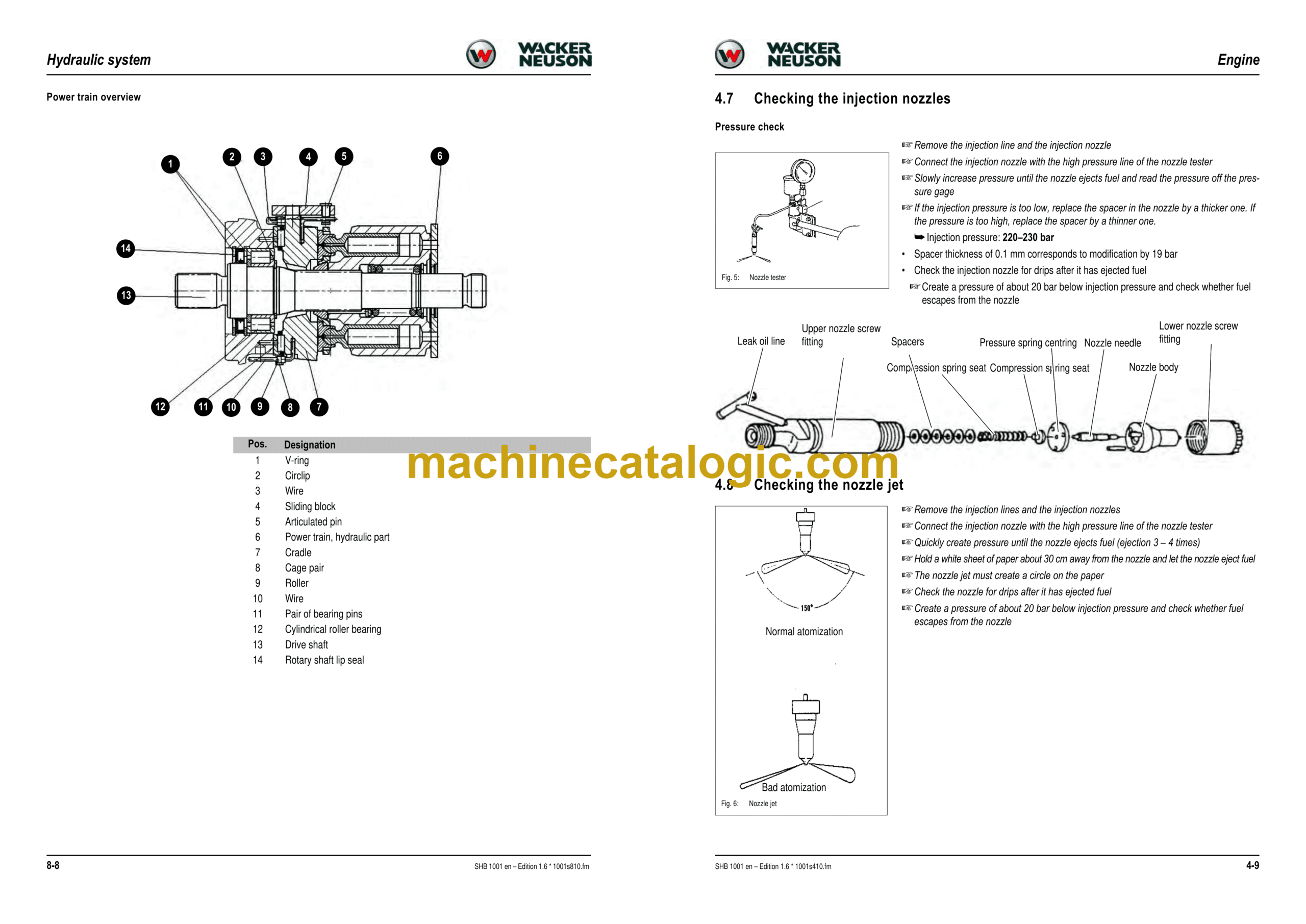 Hydraulic system

WACKER NEUSON

Power train overview

1 2 3 4 5 6

14

13

12 11 10 9 8 7

| Pos. | Designation |
|---|---|
| 1 | V-ring |
| 2 | Circlip |
| 3 | Wire |
| 4 | Sliding block |
| 5 | Articulated pin |
| 6 | Power train, hydraulic part |
| 7 | Cradle |
| 8 | Cage pair |
| 9 | Roller |
| 10 | Wire |
| 11 | Pair of bearing pins |
| 12 | Cylindrical roller bearing |
| 13 | Drive shaft |
| 14 | Rotary shaft lip seal |

8-8

SHB 1001 en – Edition 1.6 * 1001s810.fm

WACKER NEUSON

Engine

4.7 Checking the injection nozzles

Pressure check

Fig. 5: Nozzle tester

☞ Remove the injection line and the injection nozzle

☞ Connect the injection nozzle with the high pressure line of the nozzle tester

☞ Slowly increase pressure until the nozzle ejects fuel and read the pressure off the pressure gage

☞ If the injection pressure is too low, replace the spacer in the nozzle by a thicker one. If the pressure is too high, replace the spacer by a thinner one.

➥ Injection pressure: 220–230 bar

• Spacer thickness of 0.1 mm corresponds to modification by 19 bar

• Check the injection nozzle for drips after it has ejected fuel

☞ Create a pressure of about 20 bar below injection pressure and check whether fuel escapes from the nozzle

Leak oil line

Upper nozzle screw fitting

Spacers

Pressure spring centring

Nozzle needle

Lower nozzle screw fitting

Compression spring seat

Compression spring seat

Nozzle body

machinecatalogic.com

4.8 Checking the nozzle jet

150°

Normal atomization

Bad atomization

Fig. 6: Nozzle jet

☞ Remove the injection lines and the injection nozzles

☞ Connect the injection nozzle with the high pressure line of the nozzle tester

☞ Quickly create pressure until the nozzle ejects fuel (ejection 3 – 4 times)

☞ Hold a white sheet of paper about 30 cm away from the nozzle and let the nozzle eject fuel

☞ The nozzle jet must create a circle on the paper

☞ Check the nozzle for drips after it has ejected fuel

☞ Create a pressure of about 20 bar below injection pressure and check whether fuel escapes from the nozzle

SHB 1001 en – Edition 1.6 * 1001s410.fm

4-9