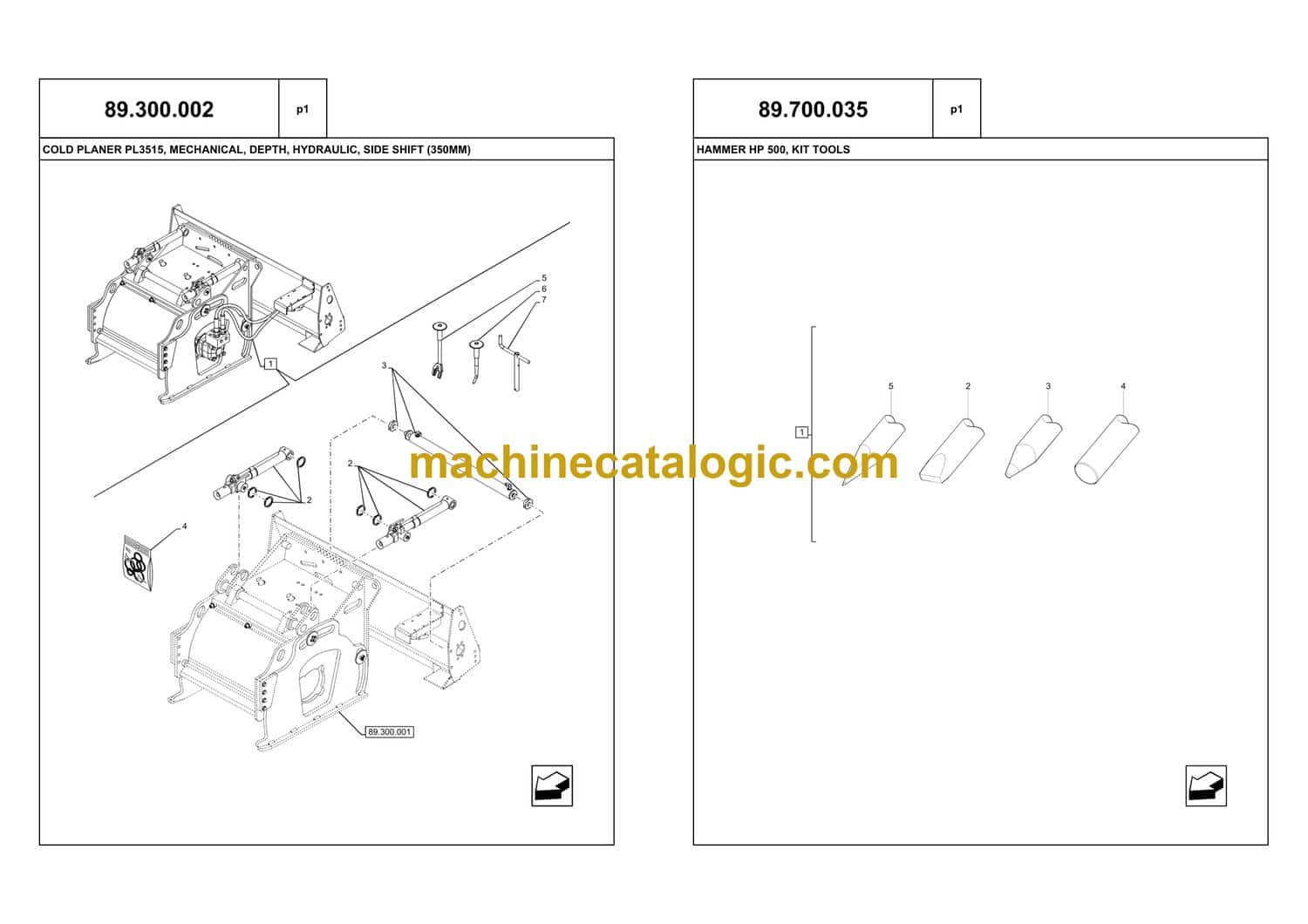 89.300.002

p1

COLD PLANER PL3515, MECHANICAL, DEPTH, HYDRAULIC, SIDE SHIFT (350MM)

5
6
7
1
3
2
2
4
89.300.001

89.700.035

p1

HAMMER HP 500, KIT TOOLS

1
5
2
3
4

machinecatalogic.com