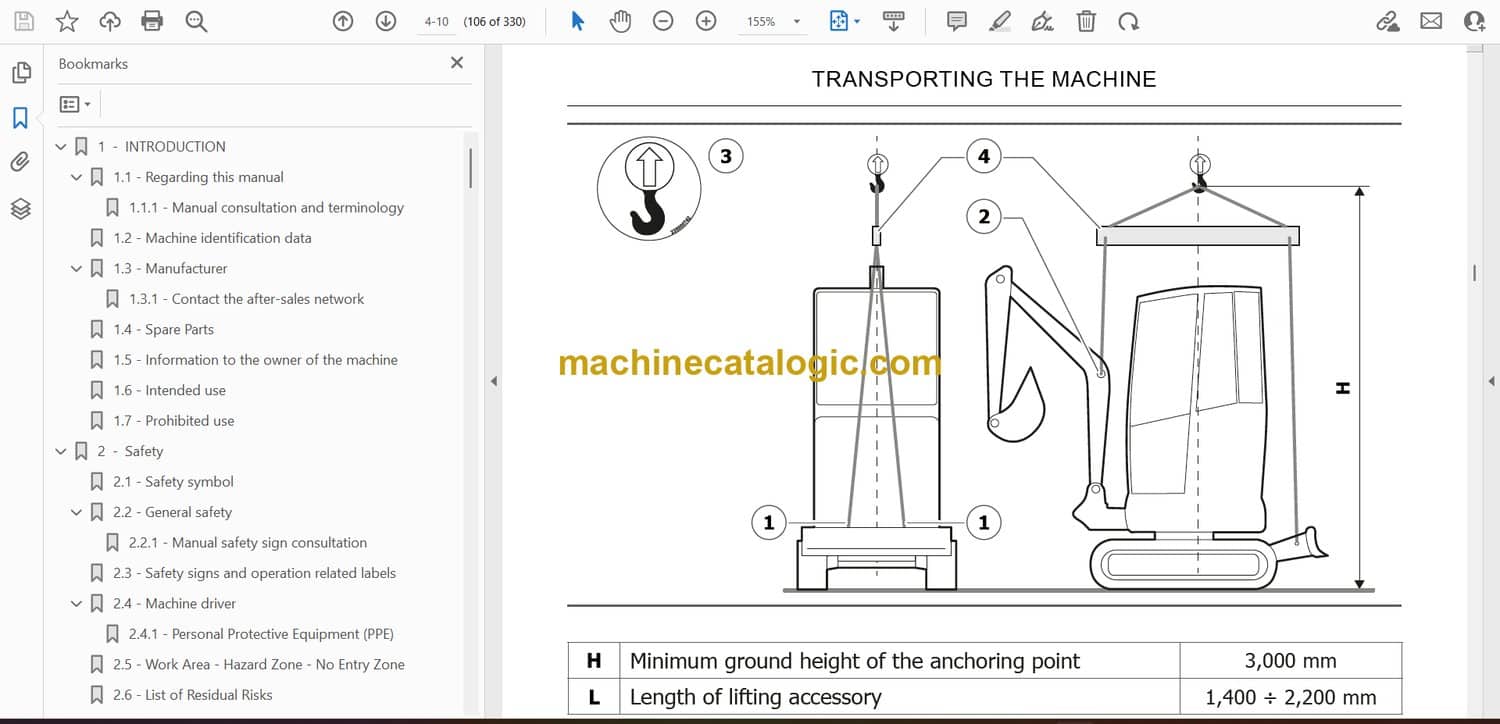 4-10 (106 of 330) 155%

Bookmarks

1 - INTRODUCTION
1.1 - Regarding this manual
1.1.1 - Manual consultation and terminology
1.2 - Machine identification data
1.3 - Manufacturer
1.3.1 - Contact the after-sales network
1.4 - Spare Parts
1.5 - Information to the owner of the machine
1.6 - Intended use
1.7 - Prohibited use
2 - Safety
2.1 - Safety symbol
2.2 - General safety
2.2.1 - Manual safety sign consultation
2.3 - Safety signs and operation related labels
2.4 - Machine driver
2.4.1 - Personal Protective Equipment (PPE)
2.5 - Work Area - Hazard Zone - No Entry Zone
2.6 - List of Residual Risks

TRANSPORTING THE MACHINE

3
4
2
1
1
H

machinecatalogic.com

| H | Minimum ground height of the anchoring point | 3,000 mm |
|---|---|---|
| L | Length of lifting accessory | 1,400 ÷ 2,200 mm |