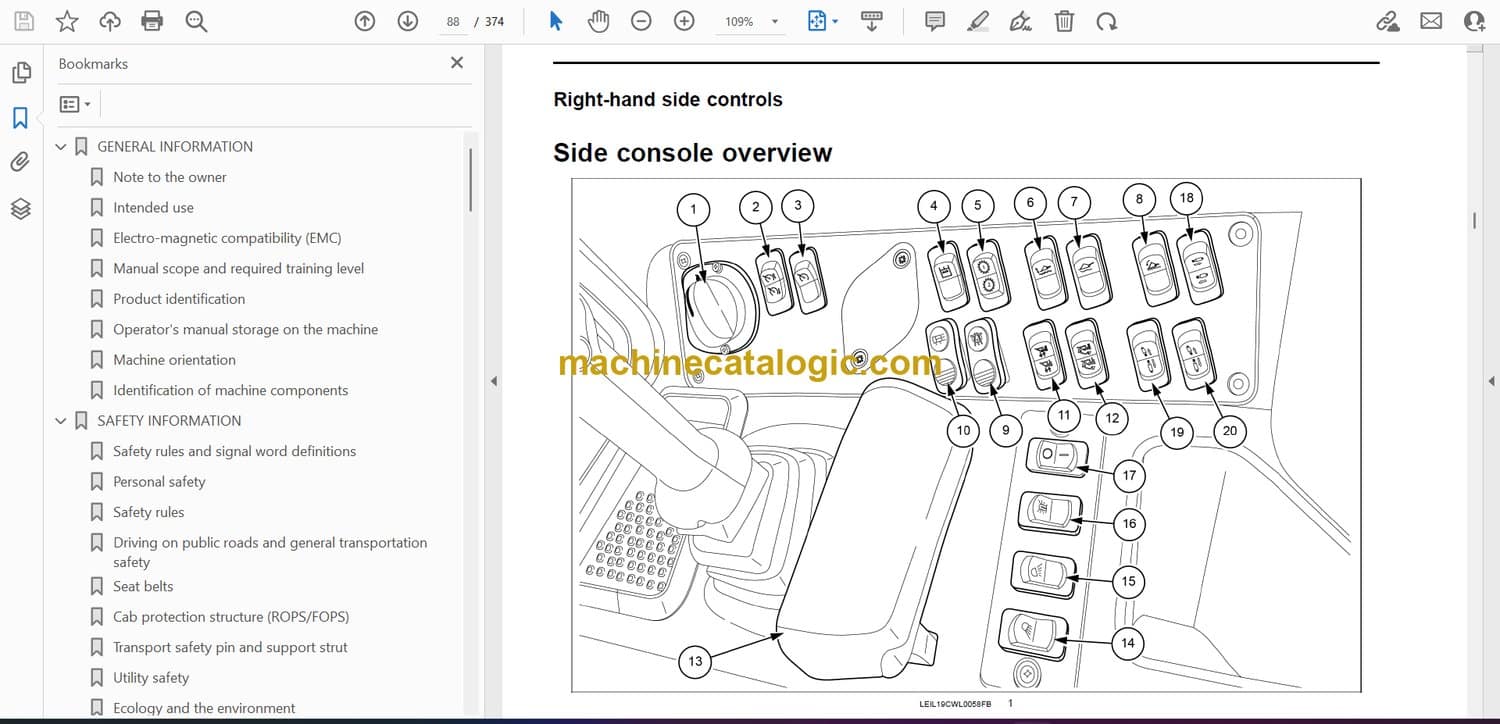 88 / 374

109%

Bookmarks

GENERAL INFORMATION

Note to the owner

Intended use

Electro-magnetic compatibility (EMC)

Manual scope and required training level

Product identification

Operator's manual storage on the machine

Machine orientation

Identification of machine components

SAFETY INFORMATION

Safety rules and signal word definitions

Personal safety

Safety rules

Driving on public roads and general transportation safety

Seat belts

Cab protection structure (ROPS/FOPS)

Transport safety pin and support strut

Utility safety

Ecology and the environment

Right-hand side controls

Side console overview

1 2 3 4 5 6 7 8 18

machinecatalogic.com

10 9 11 12 19 20

17

16

15

14

13

LEIL19CWL0058FB 1