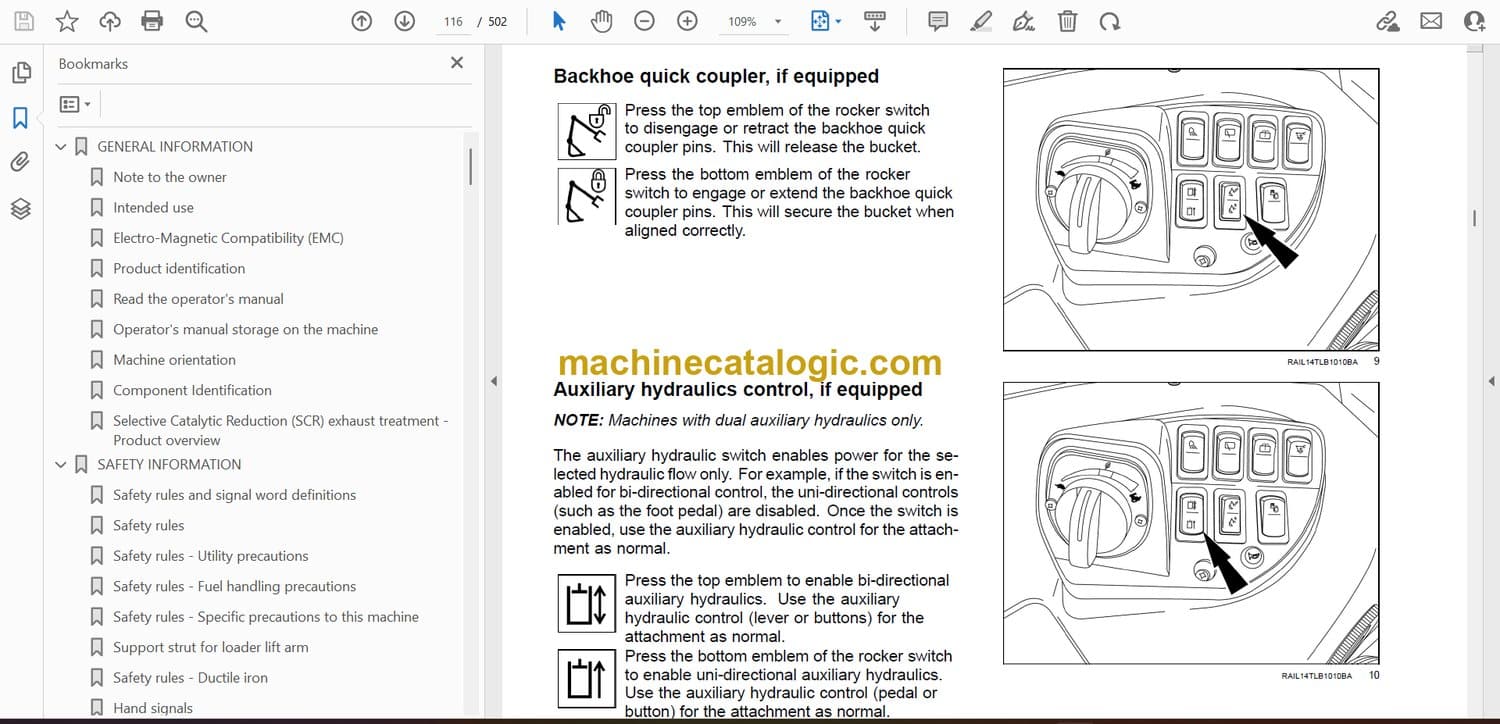 116 / 502 109%

Bookmarks

GENERAL INFORMATION
Note to the owner
Intended use
Electro-Magnetic Compatibility (EMC)
Product identification
Read the operator's manual
Operator's manual storage on the machine
Machine orientation
Component Identification
Selective Catalytic Reduction (SCR) exhaust treatment - Product overview
SAFETY INFORMATION
Safety rules and signal word definitions
Safety rules
Safety rules - Utility precautions
Safety rules - Fuel handling precautions
Safety rules - Specific precautions to this machine
Support strut for loader lift arm
Safety rules - Ductile iron
Hand signals

Backhoe quick coupler, if equipped

Press the top emblem of the rocker switch to disengage or retract the backhoe quick coupler pins. This will release the bucket.

Press the bottom emblem of the rocker switch to engage or extend the backhoe quick coupler pins. This will secure the bucket when aligned correctly.

RAIL14TLB1010BA 9

machinecatalogic.com

Auxiliary hydraulics control, if equipped

NOTE: Machines with dual auxiliary hydraulics only.

The auxiliary hydraulic switch enables power for the selected hydraulic flow only. For example, if the switch is enabled for bi-directional control, the uni-directional controls (such as the foot pedal) are disabled. Once the switch is enabled, use the auxiliary hydraulic control for the attachment as normal.

Press the top emblem to enable bi-directional auxiliary hydraulics. Use the auxiliary hydraulic control (lever or buttons) for the attachment as normal.

Press the bottom emblem of the rocker switch to enable uni-directional auxiliary hydraulics. Use the auxiliary hydraulic control (pedal or button) for the attachment as normal.

RAIL14TLB1010BA 10