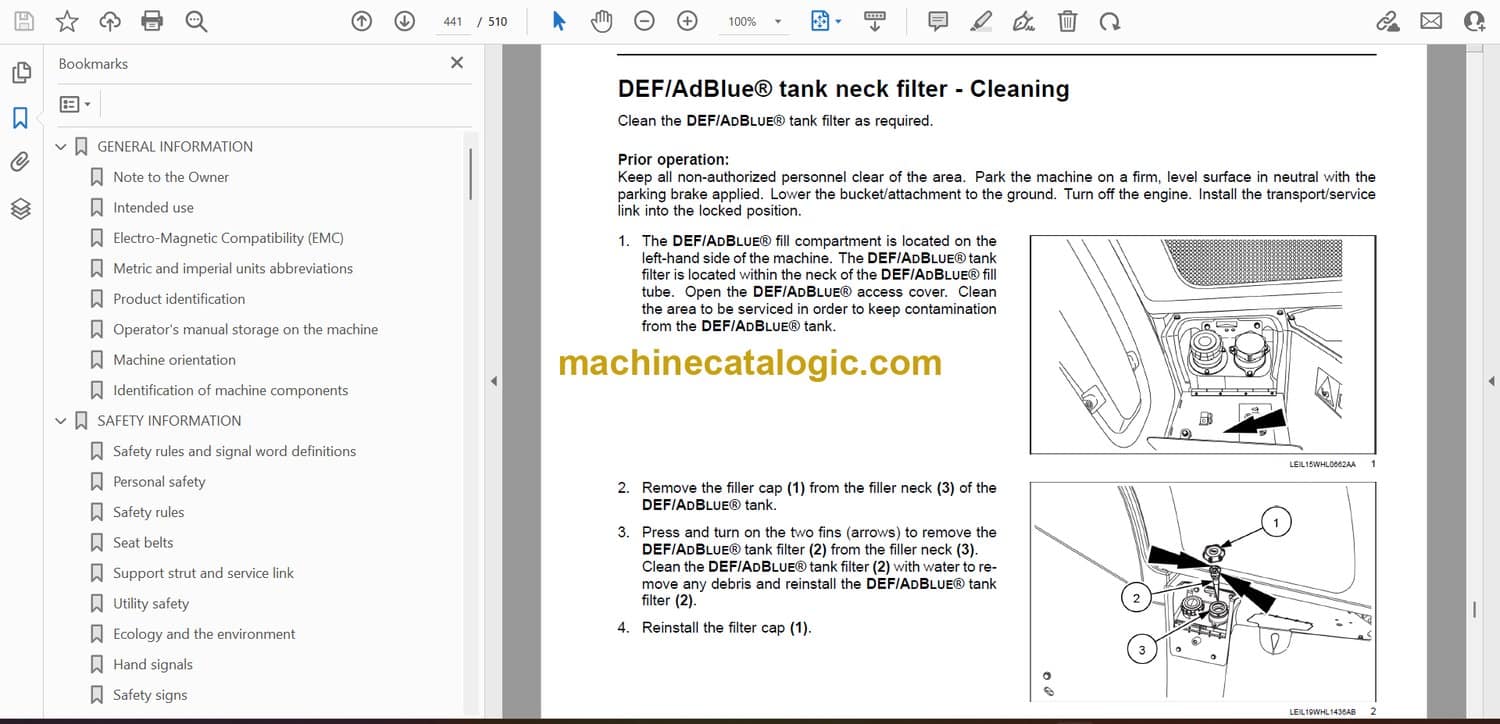 441 / 510 100%

Bookmarks

GENERAL INFORMATION
Note to the Owner
Intended use
Electro-Magnetic Compatibility (EMC)
Metric and imperial units abbreviations
Product identification
Operator's manual storage on the machine
Machine orientation
Identification of machine components
SAFETY INFORMATION
Safety rules and signal word definitions
Personal safety
Safety rules
Seat belts
Support strut and service link
Utility safety
Ecology and the environment
Hand signals
Safety signs

DEF/AdBlue® tank neck filter - Cleaning

Clean the DEF/ADBLUE® tank filter as required.

Prior operation:
Keep all non-authorized personnel clear of the area. Park the machine on a firm, level surface in neutral with the parking brake applied. Lower the bucket/attachment to the ground. Turn off the engine. Install the transport/service link into the locked position.

1. The DEF/ADBLUE® fill compartment is located on the left-hand side of the machine. The DEF/ADBLUE® tank filter is located within the neck of the DEF/ADBLUE® fill tube. Open the DEF/ADBLUE® access cover. Clean the area to be serviced in order to keep contamination from the DEF/ADBLUE® tank.

machinecatalogic.com

LEIL15WHL0662AA 1

2. Remove the filler cap (1) from the filler neck (3) of the DEF/ADBLUE® tank.

3. Press and turn on the two fins (arrows) to remove the DEF/ADBLUE® tank filter (2) from the filler neck (3). Clean the DEF/ADBLUE® tank filter (2) with water to remove any debris and reinstall the DEF/ADBLUE® tank filter (2).

4. Reinstall the filter cap (1).

1
2
3

LEIL19WHL1436AB 2