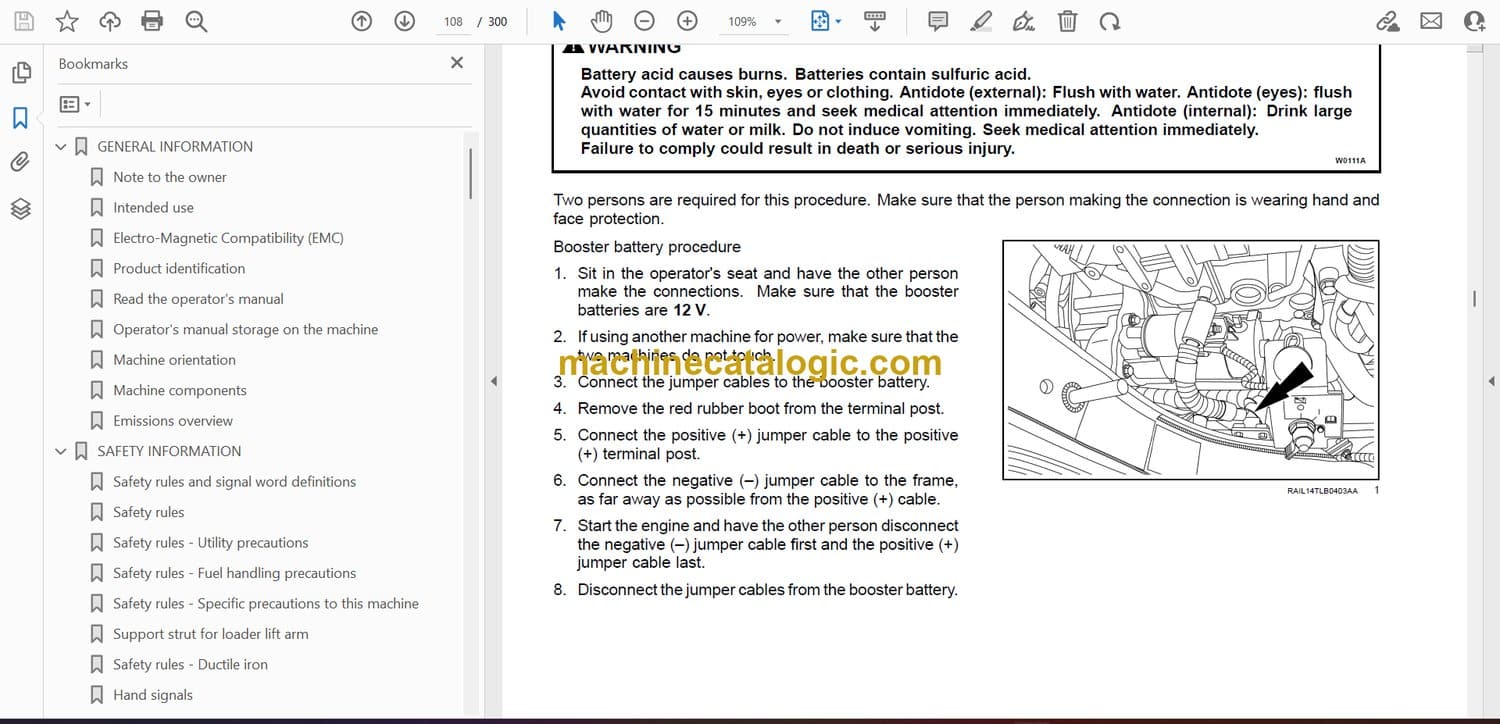 108 / 300

109%

Bookmarks

GENERAL INFORMATION

Note to the owner

Intended use

Electro-Magnetic Compatibility (EMC)

Product identification

Read the operator's manual

Operator's manual storage on the machine

Machine orientation

Machine components

Emissions overview

SAFETY INFORMATION

Safety rules and signal word definitions

Safety rules

Safety rules - Utility precautions

Safety rules - Fuel handling precautions

Safety rules - Specific precautions to this machine

Support strut for loader lift arm

Safety rules - Ductile iron

Hand signals

WARNING

Battery acid causes burns. Batteries contain sulfuric acid. Avoid contact with skin, eyes or clothing. Antidote (external): Flush with water. Antidote (eyes): flush with water for 15 minutes and seek medical attention immediately. Antidote (internal): Drink large quantities of water or milk. Do not induce vomiting. Seek medical attention immediately. Failure to comply could result in death or serious injury.

W0111A

Two persons are required for this procedure. Make sure that the person making the connection is wearing hand and face protection.

Booster battery procedure

1. Sit in the operator's seat and have the other person make the connections. Make sure that the booster batteries are 12 V.

2. If using another machine for power, make sure that the two machines do not touch.

machinecatalogic.com

3. Connect the jumper cables to the booster battery.

4. Remove the red rubber boot from the terminal post.

5. Connect the positive (+) jumper cable to the positive (+) terminal post.

6. Connect the negative (–) jumper cable to the frame, as far away as possible from the positive (+) cable.

7. Start the engine and have the other person disconnect the negative (–) jumper cable first and the positive (+) jumper cable last.

8. Disconnect the jumper cables from the booster battery.

RAIL14TLB0403AA 1